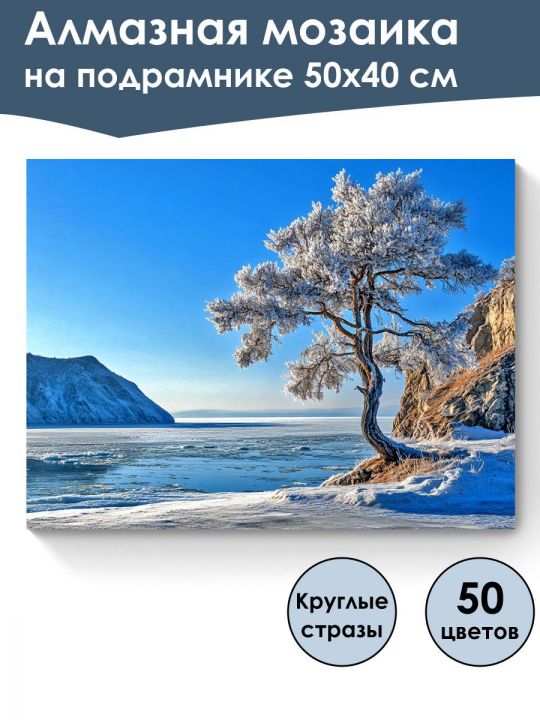 Алмазная мозаика на подрамнике 50х40 см

Круглые стразы

50 цветов