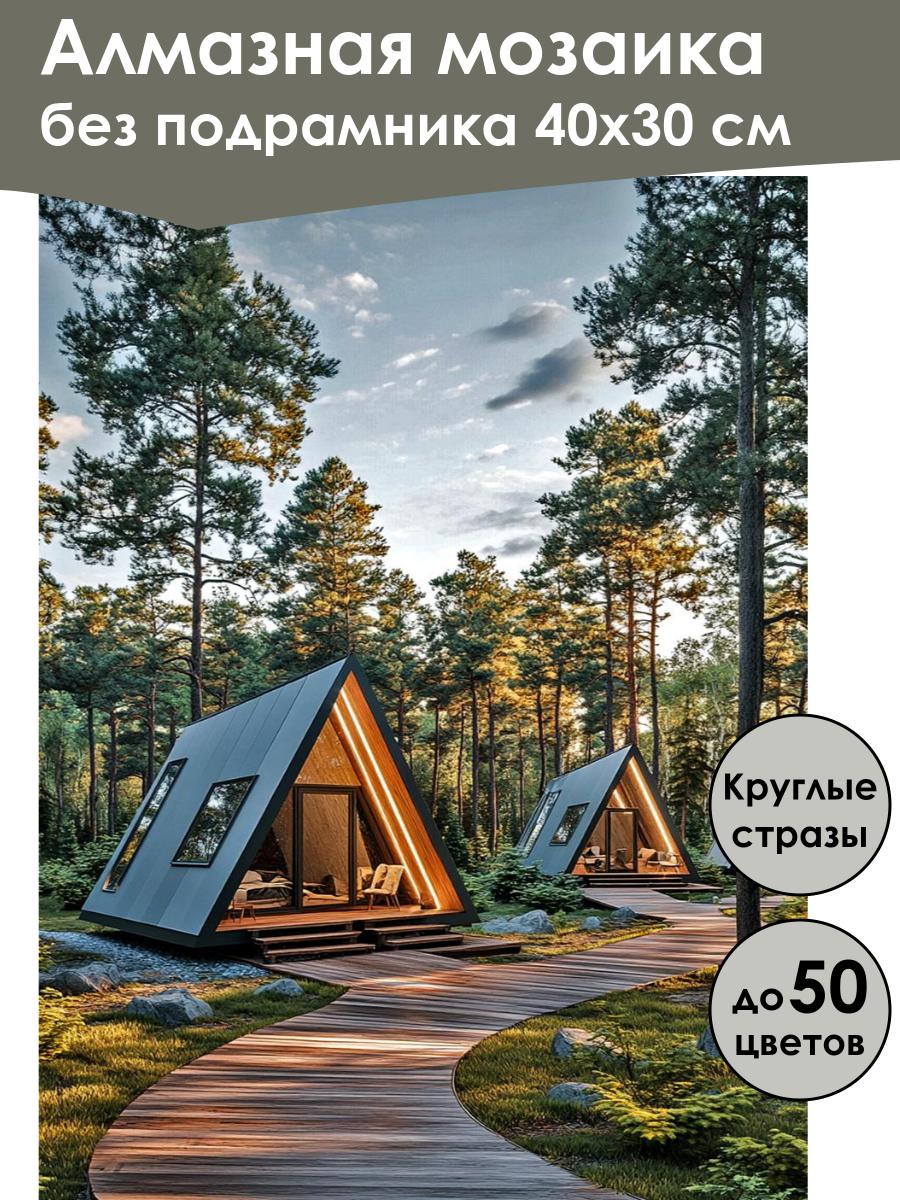 Алмазная мозаика
без подрамника 40х30 см

Круглые стразы

до 50 цветов