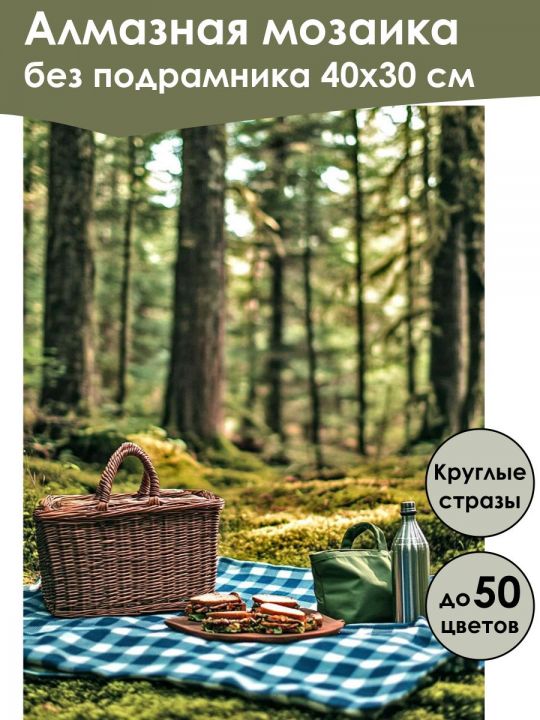 Алмазная мозаика
без подрамника 40х30 см

Круглые стразы

до 50 цветов