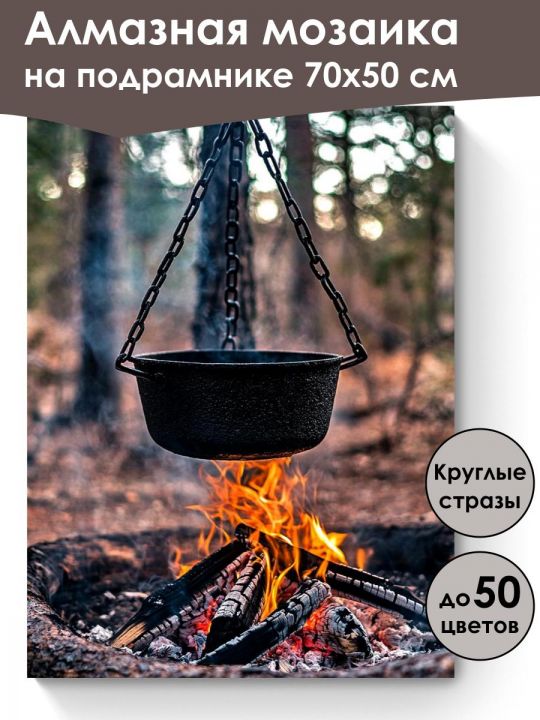 Алмазная мозаика
на подрамнике 70x50 см

Круглые стразы

до 50 цветов