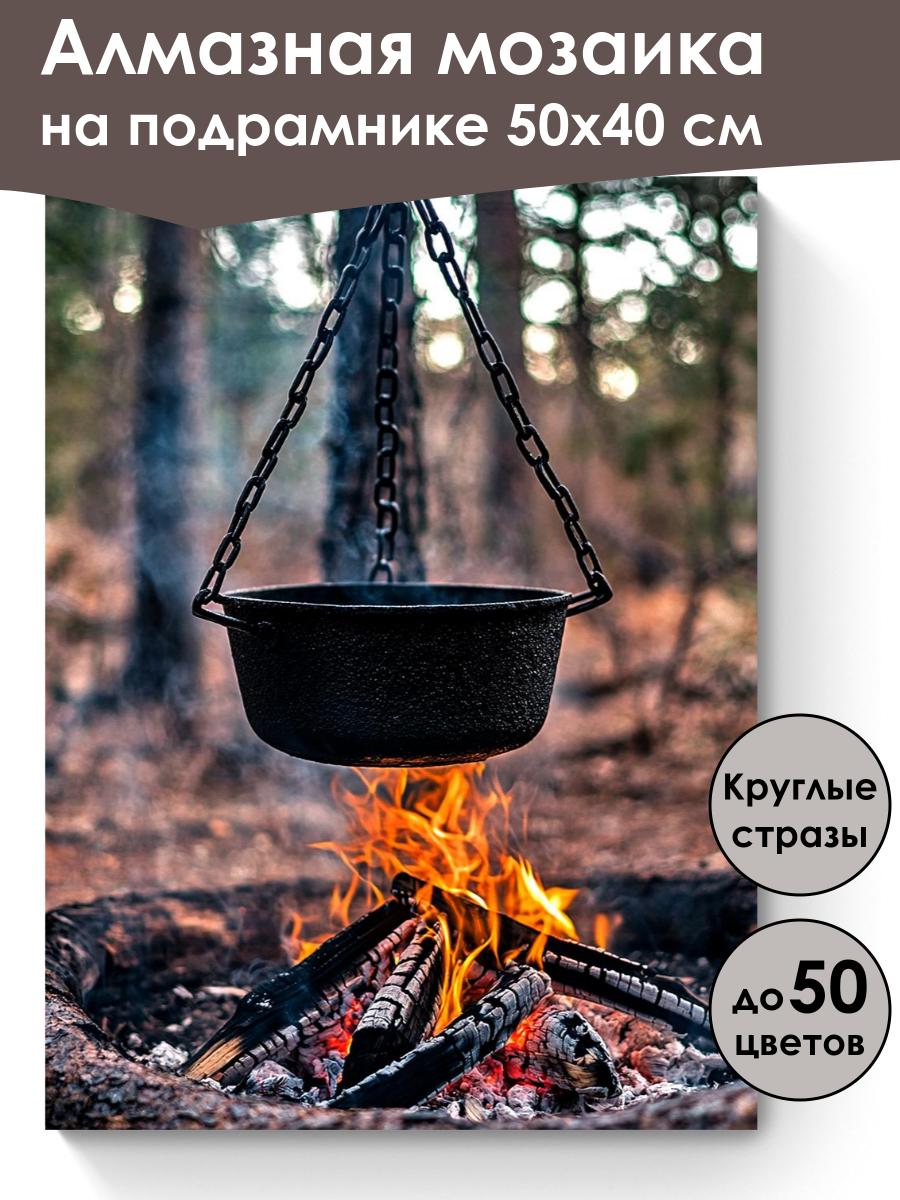 Алмазная мозаика
на подрамнике 50х40 см

Круглые стразы

до 50 цветов