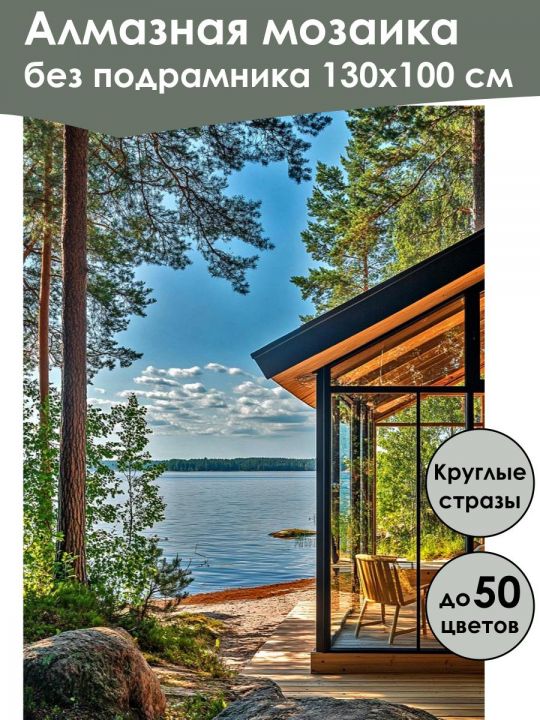 Алмазная мозаика
без подрамника 130х100 см

Круглые стразы

до 50 цветов