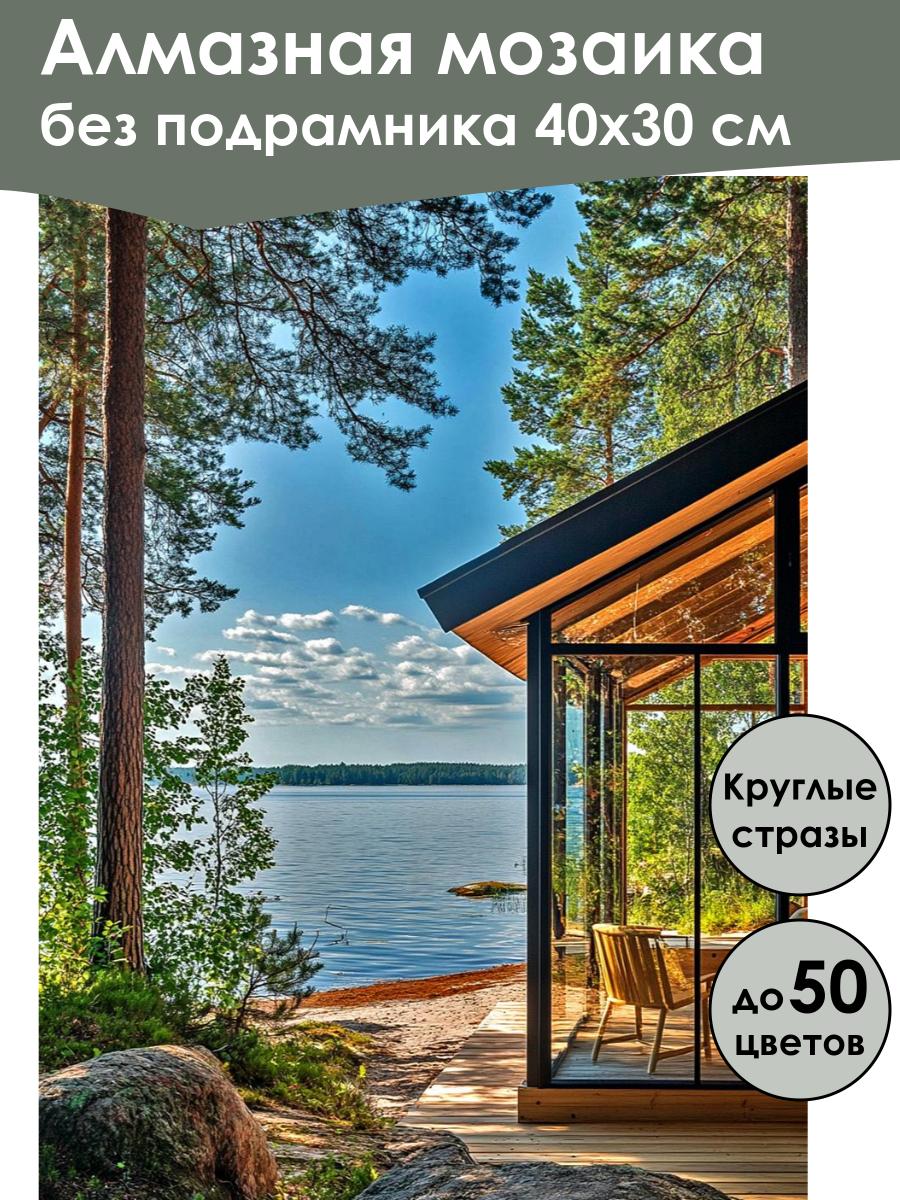 Алмазная мозаика
без подрамника 40х30 см

Круглые стразы

до 50 цветов