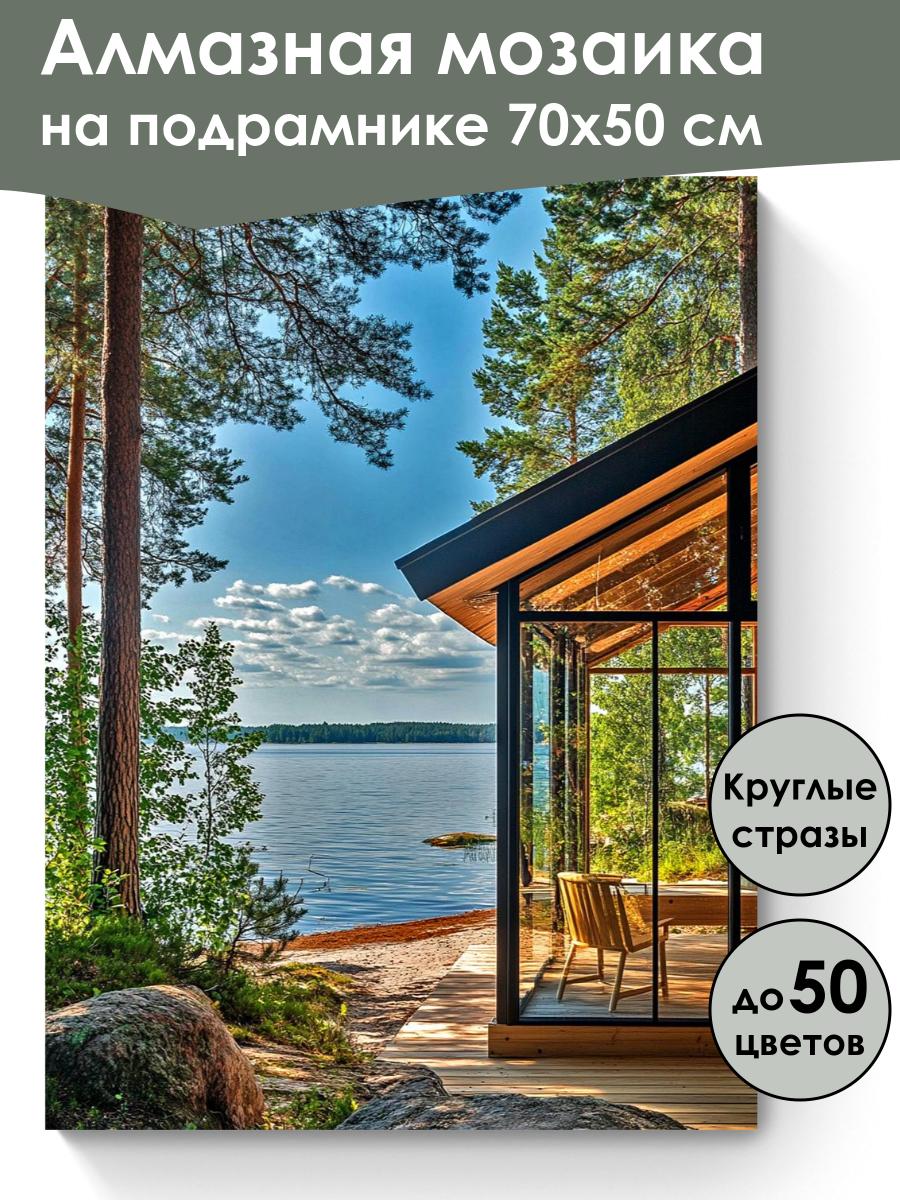 Алмазная мозаика на подрамнике 70х50 см

Круглые стразы

до 50 цветов