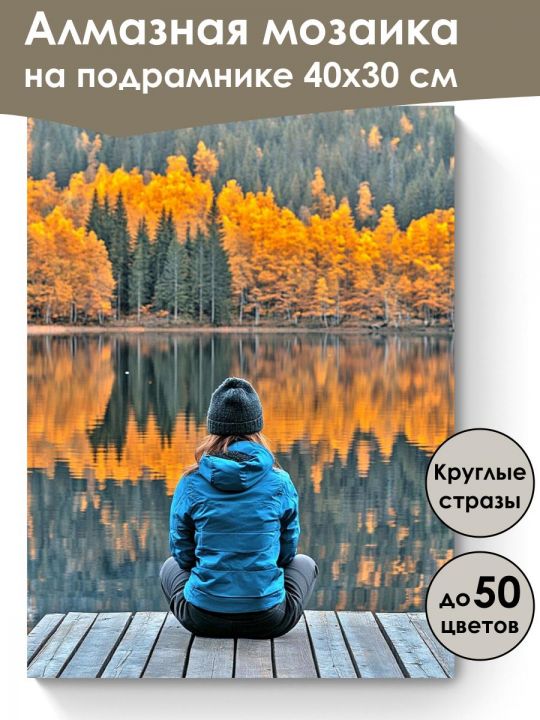 Алмазная мозаика на подрамнике 40х30 см

Круглые стразы

до 50 цветов