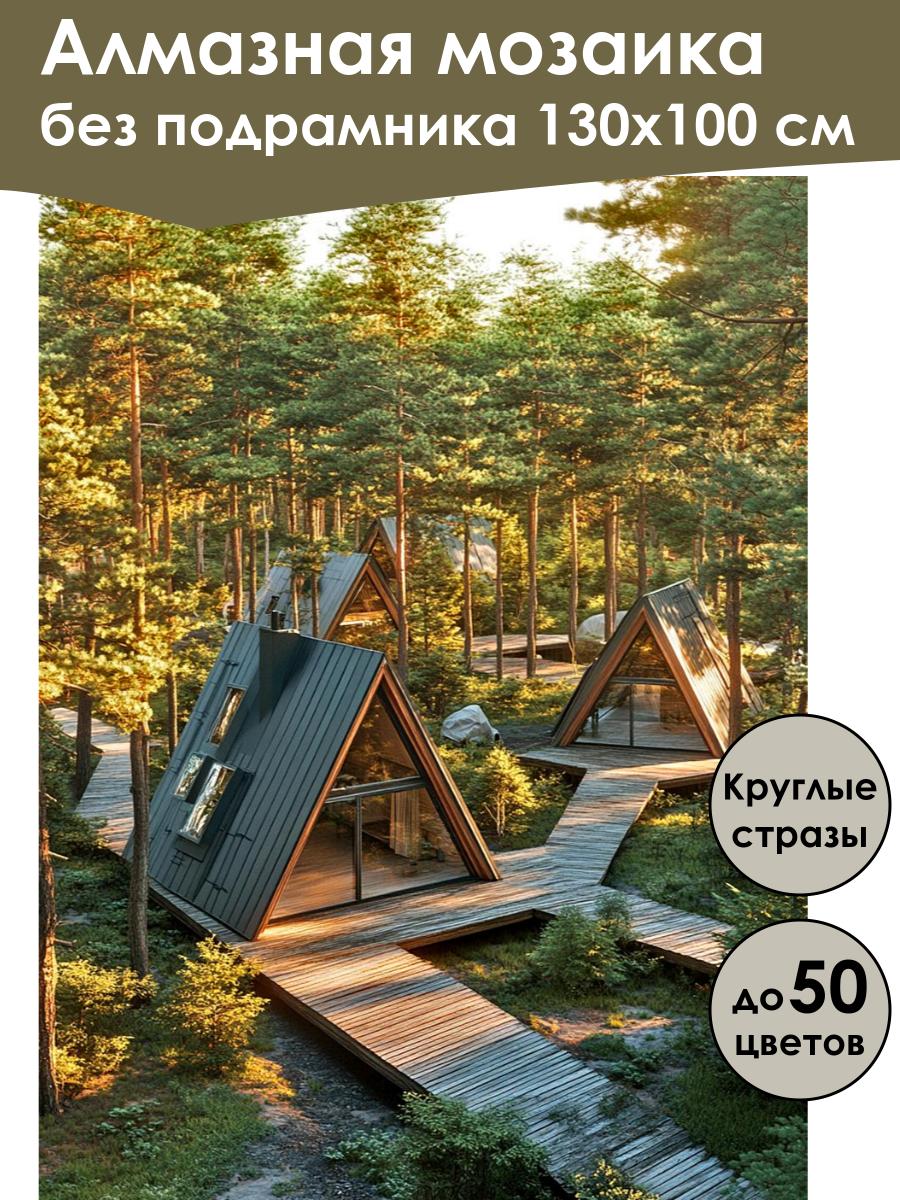 Алмазная мозаика
без подрамника 130х100 см

Круглые стразы

до 50 цветов