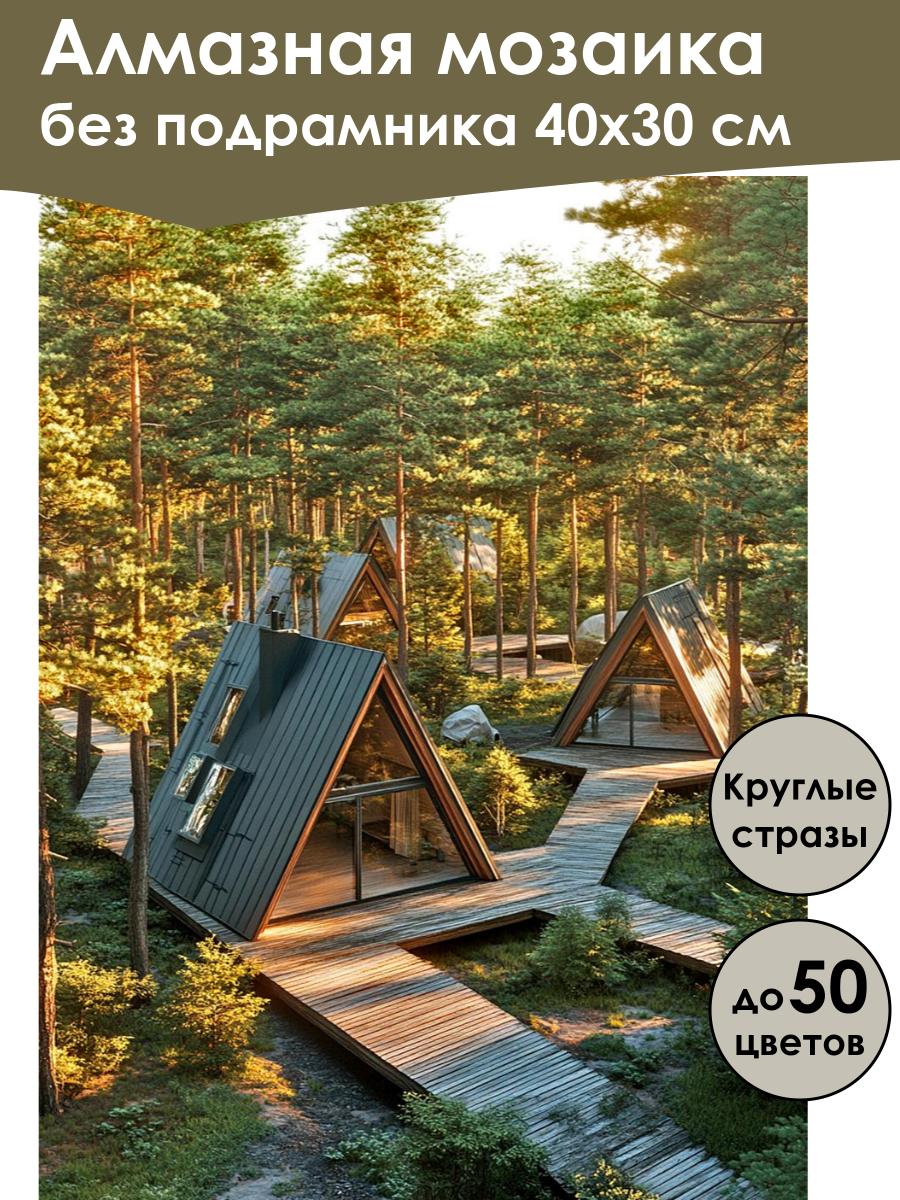 Алмазная мозаика
без подрамника 40х30 см

Круглые стразы

до 50 цветов