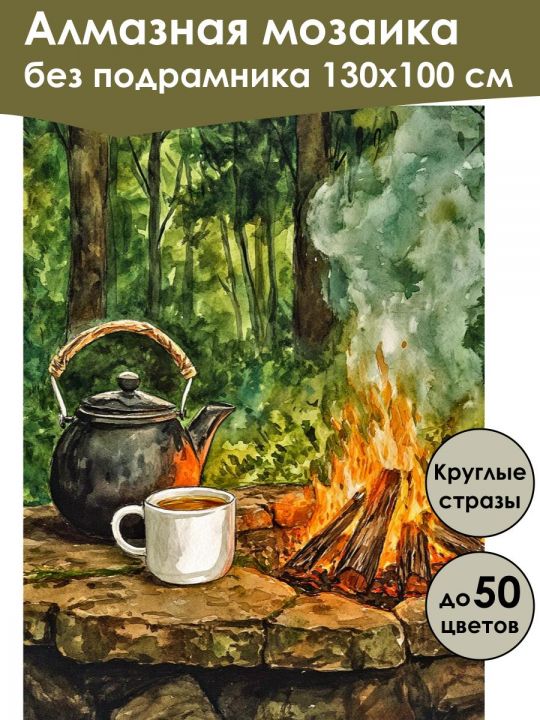 Алмазная мозаика
без подрамника 130х100 см

Круглые стразы

до 50 цветов