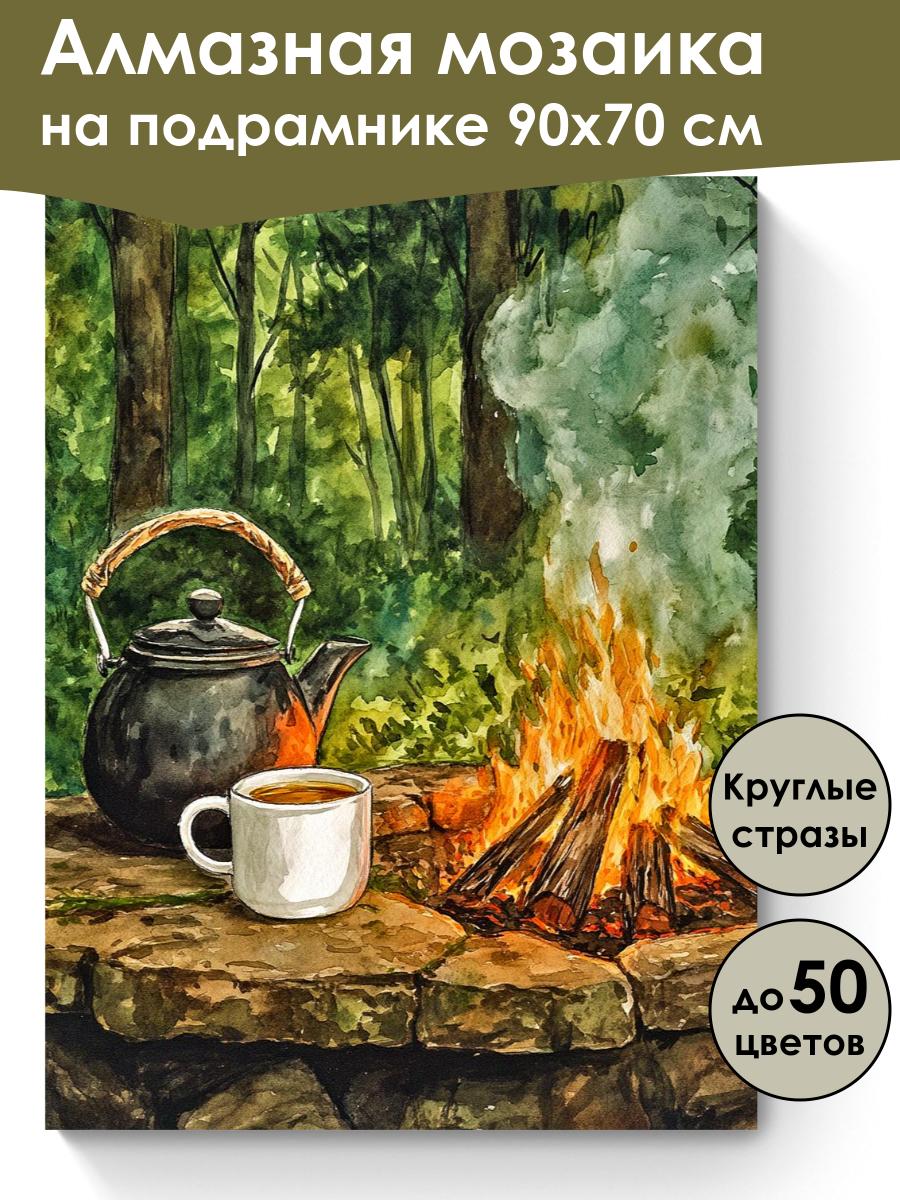 Алмазная мозаика
на подрамнике 90х70 см

Круглые
стразы

до 50
цветов