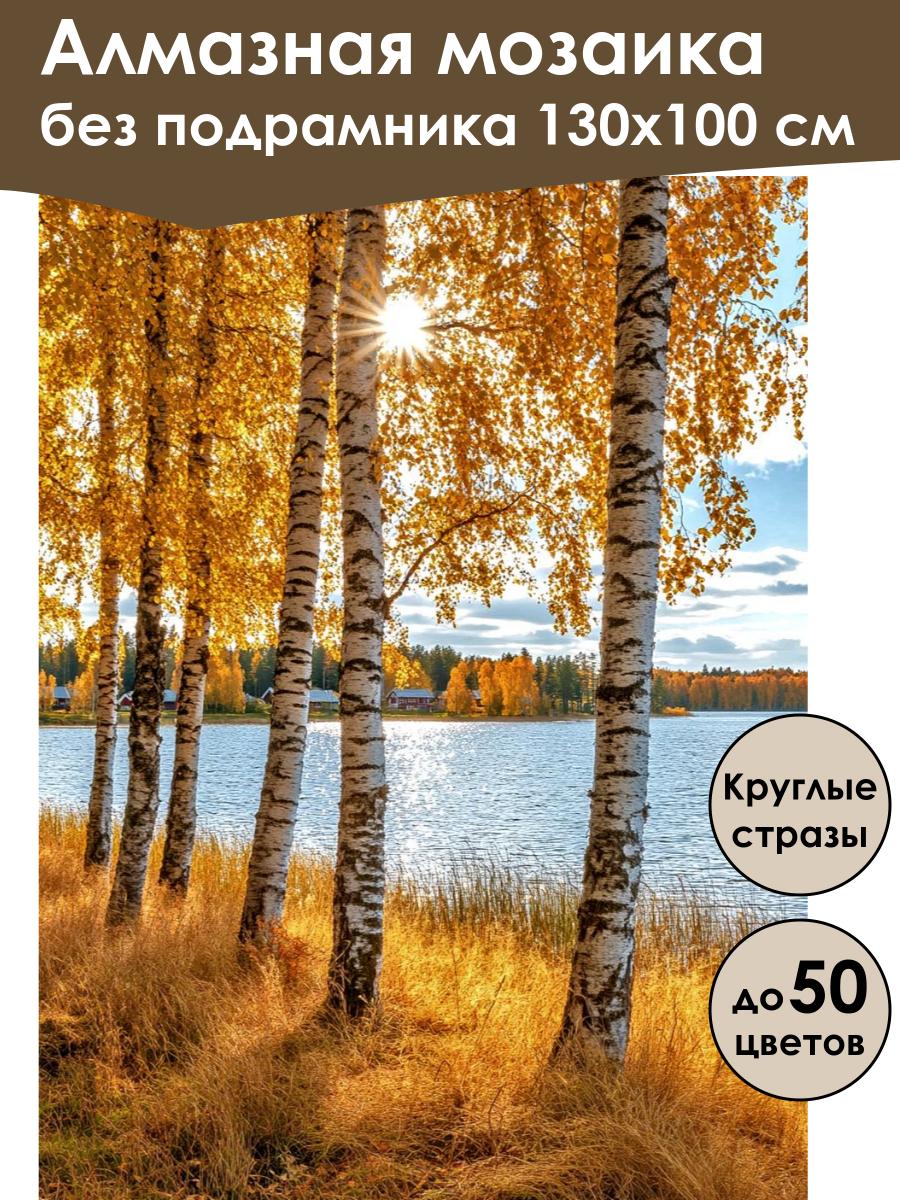 Алмазная мозаика
без подрамника 130х100 см

Круглые стразы

до 50 цветов