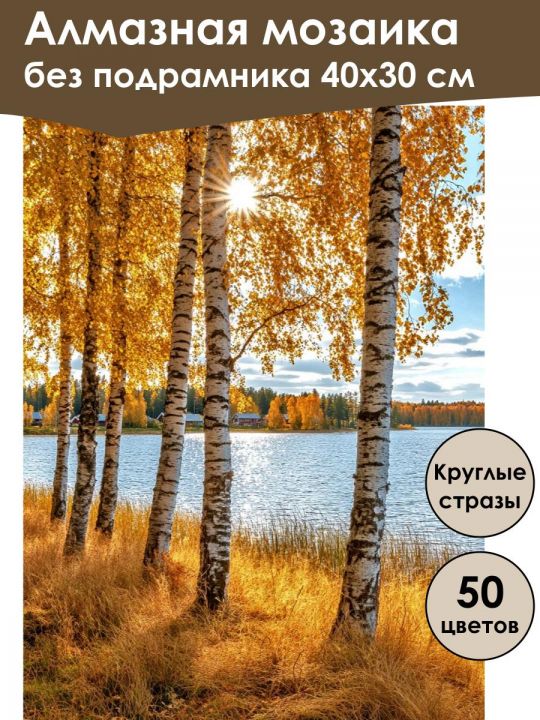 Алмазная мозаика
без подрамника 40х30 см

Круглые стразы

50 цветов