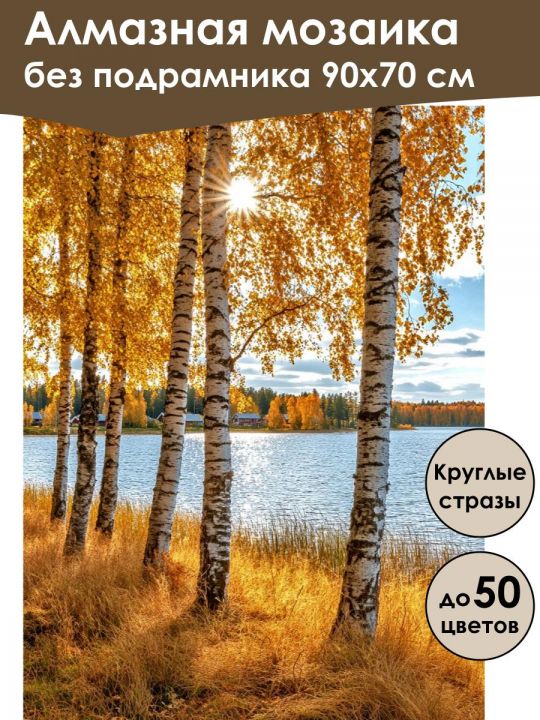 Алмазная мозаика
без подрамника 90х70 см

Круглые стразы

до 50 цветов