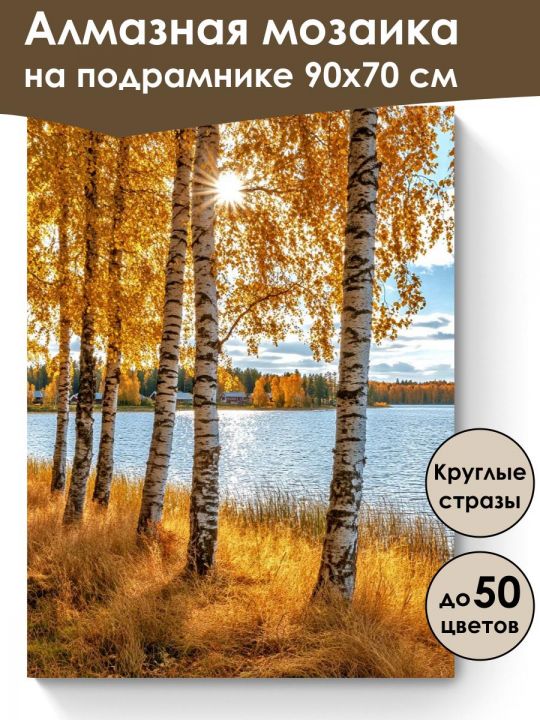 Алмазная мозаика
на подрамнике 90х70 см

Круглые стразы

до 50 цветов