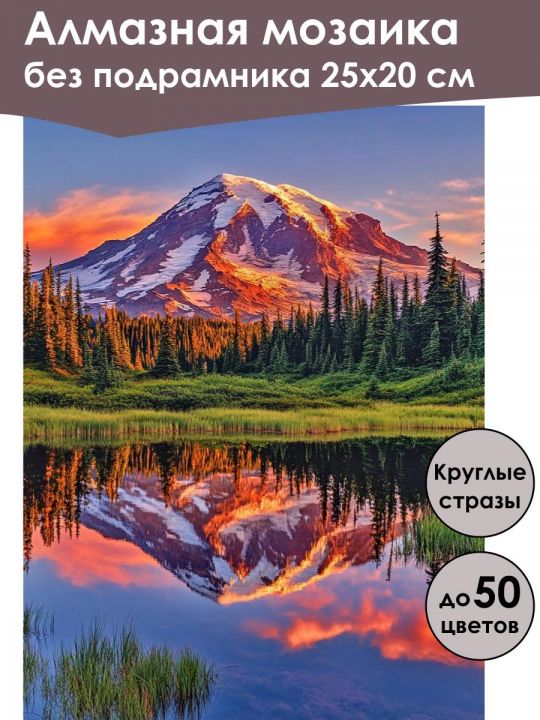 Алмазная мозаика
без подрамника 25х20 см

Круглые стразы

до 50 цветов