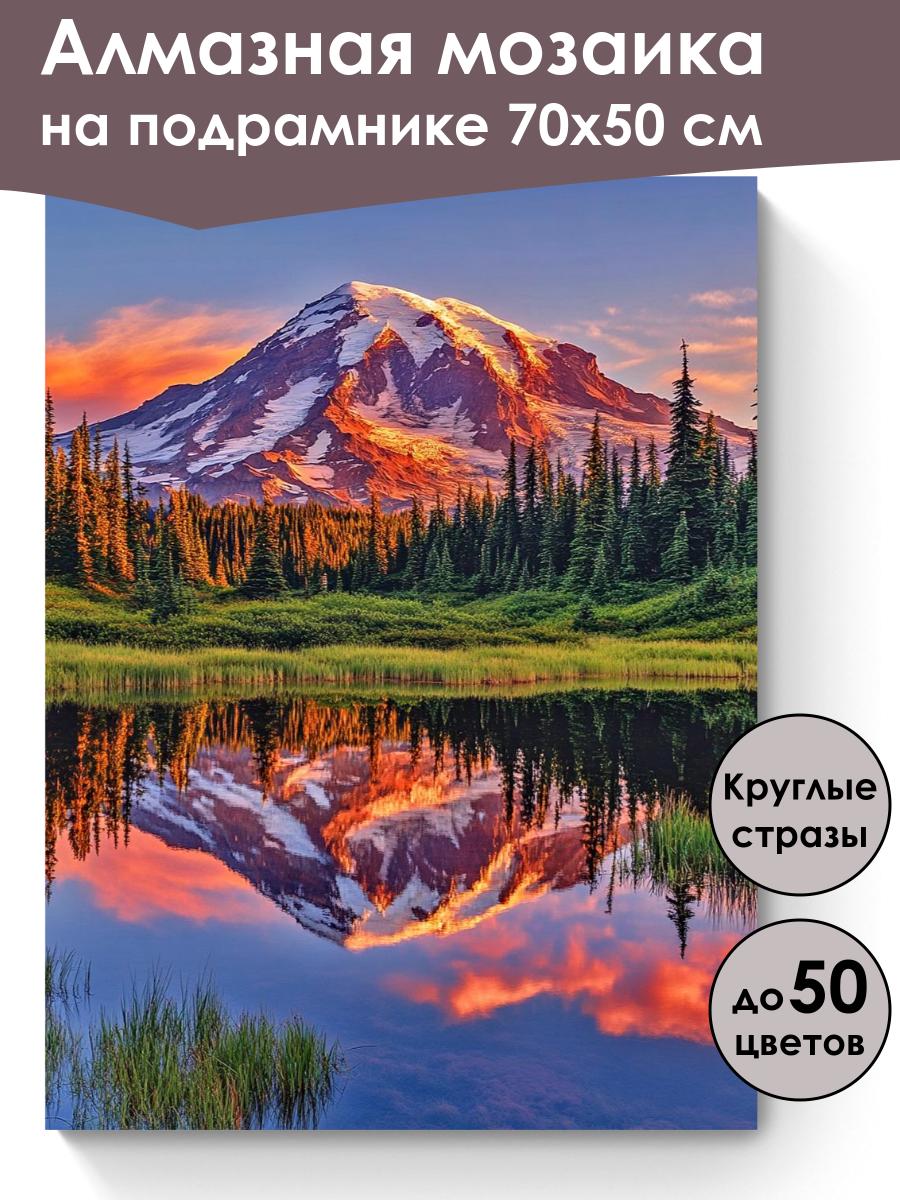 Алмазная мозаика
на подрамнике 70х50 см

Круглые стразы

до 50 цветов