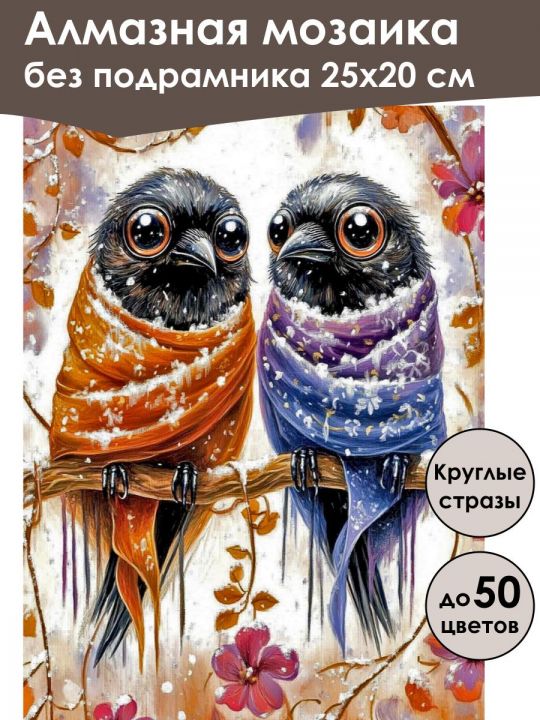 Алмазная мозаика
без подрамника 25х20 см

Круглые стразы

до 50 цветов