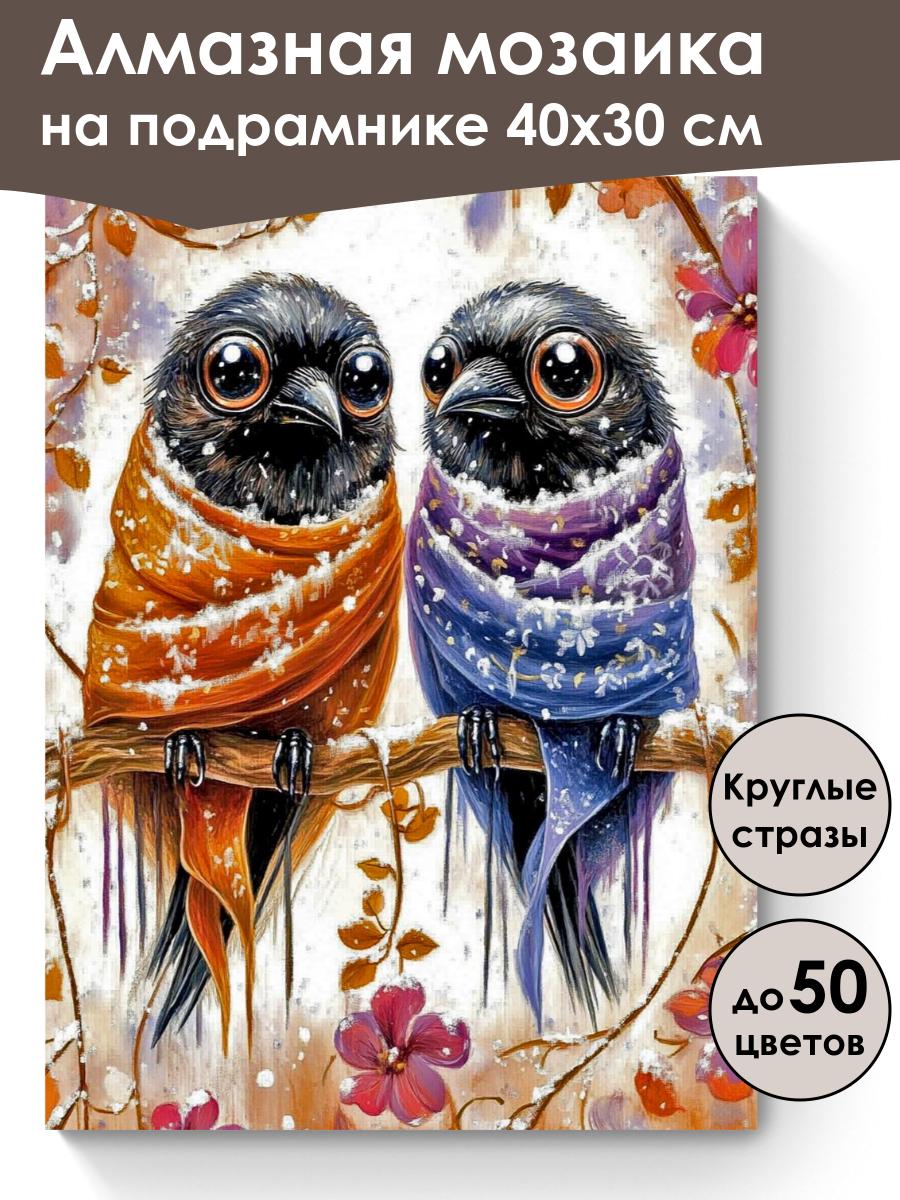 Алмазная мозаика на подрамнике 40х30 см

Круглые стразы

до 50 цветов