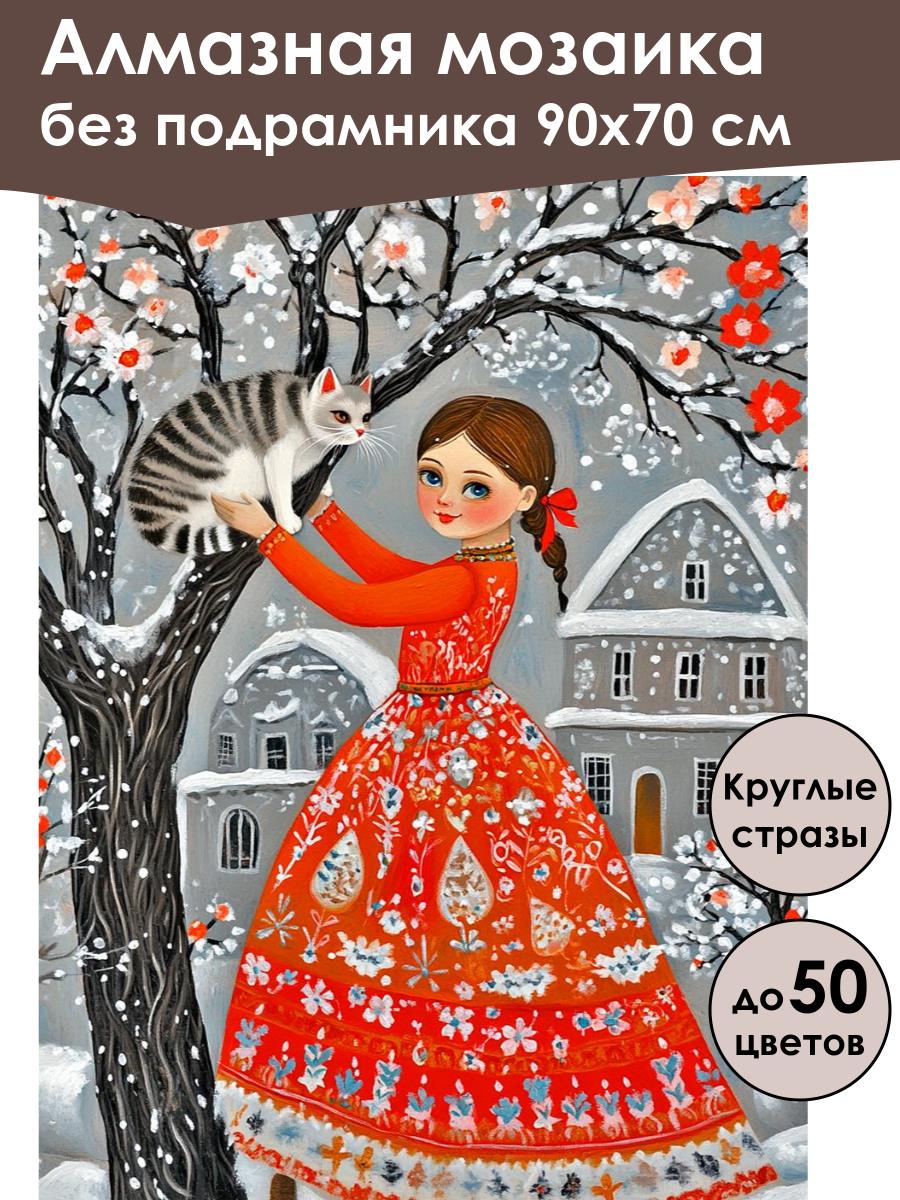 Алмазная мозаика
без подрамника 90х70 см

Круглые стразы

до 50 цветов