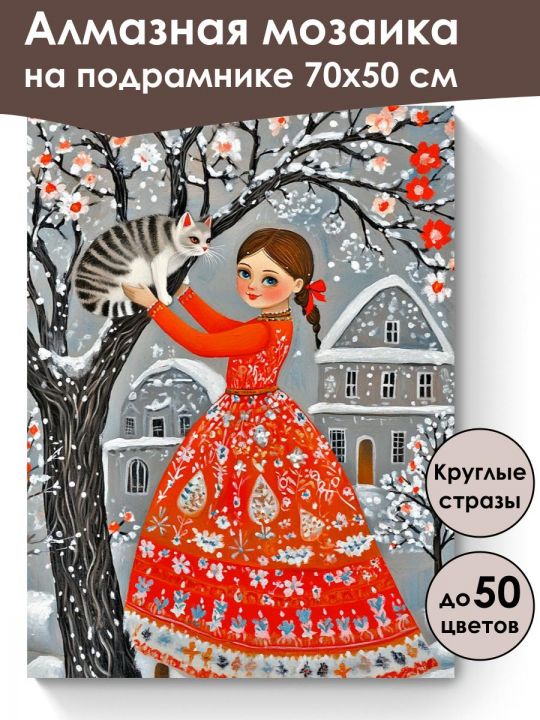 Алмазная мозаика на подрамнике 70х50 см

Круглые стразы

до 50 цветов