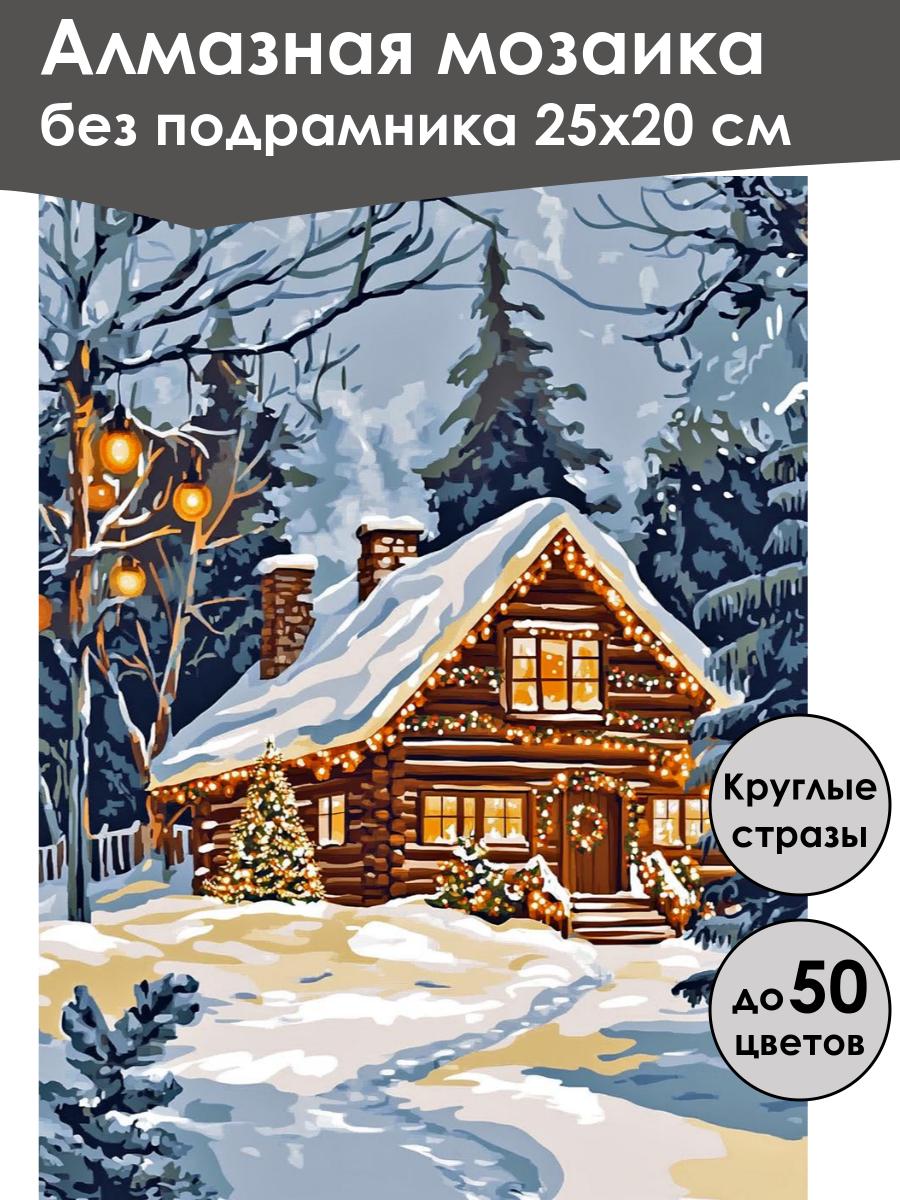 Алмазная мозаика
без подрамника 25х20 см

Круглые стразы

до 50 цветов