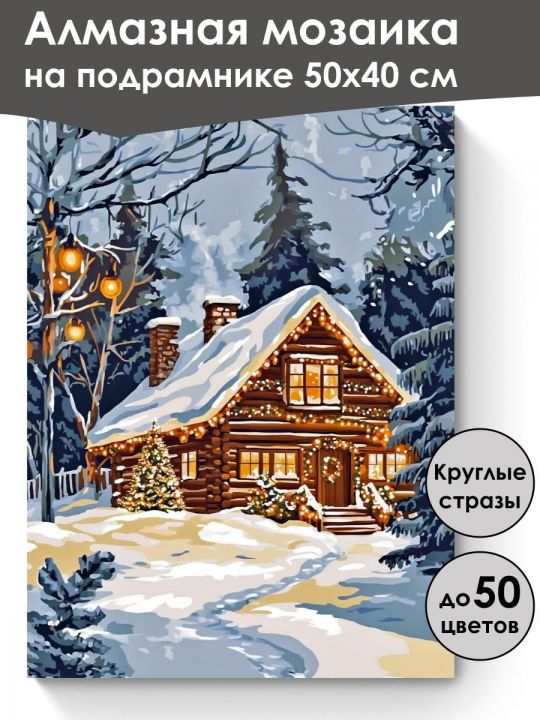 Алмазная мозаика
на подрамнике 50х40 см

Круглые стразы

до 50 цветов