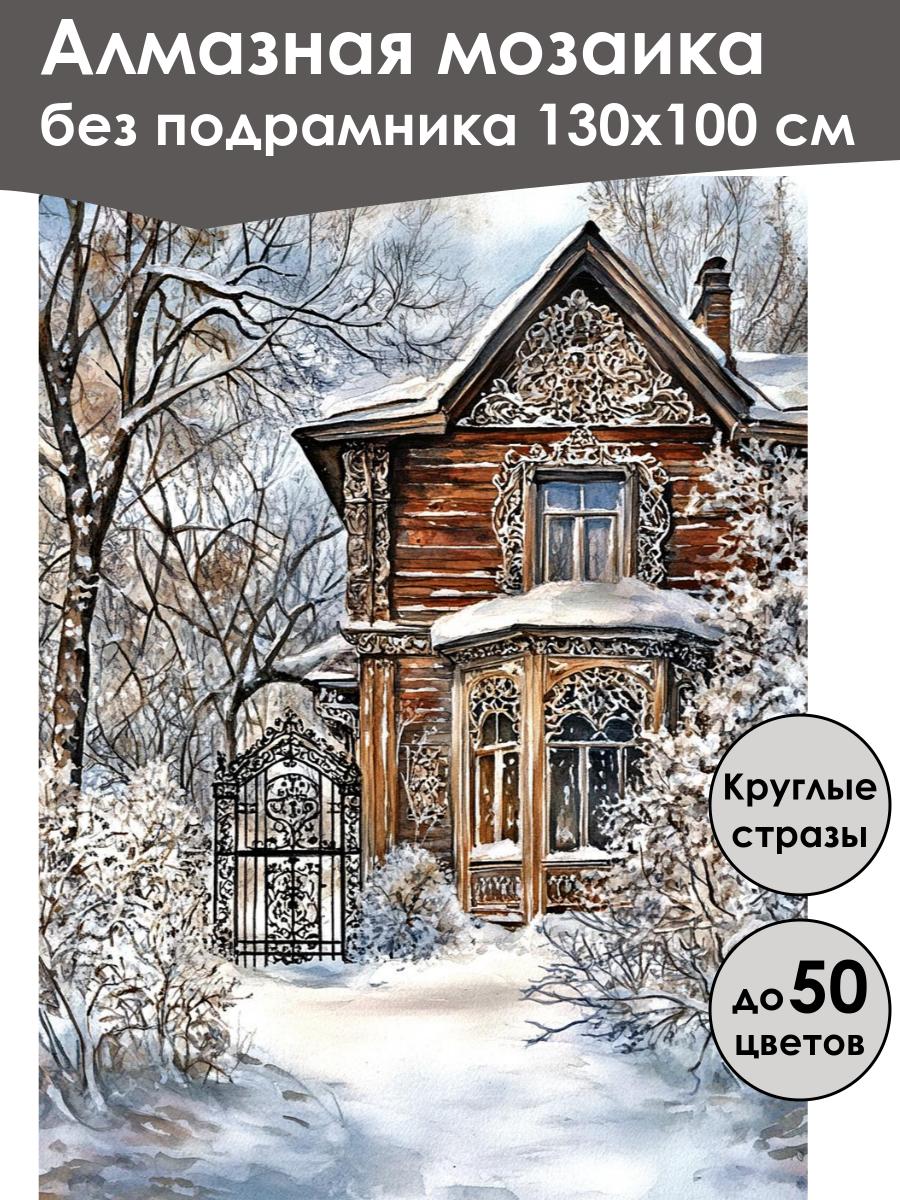 Алмазная мозаика
без подрамника 130х100 см

Круглые стразы

до 50 цветов