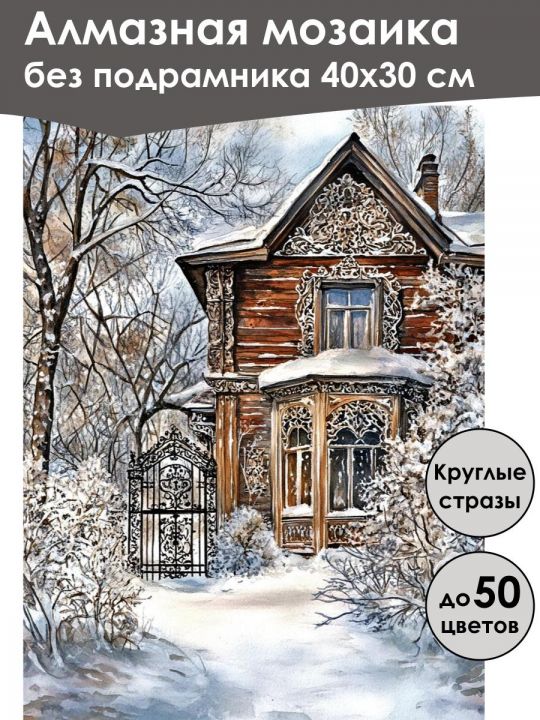 Алмазная мозаика
без подрамника 40х30 см

Круглые стразы

до 50 цветов