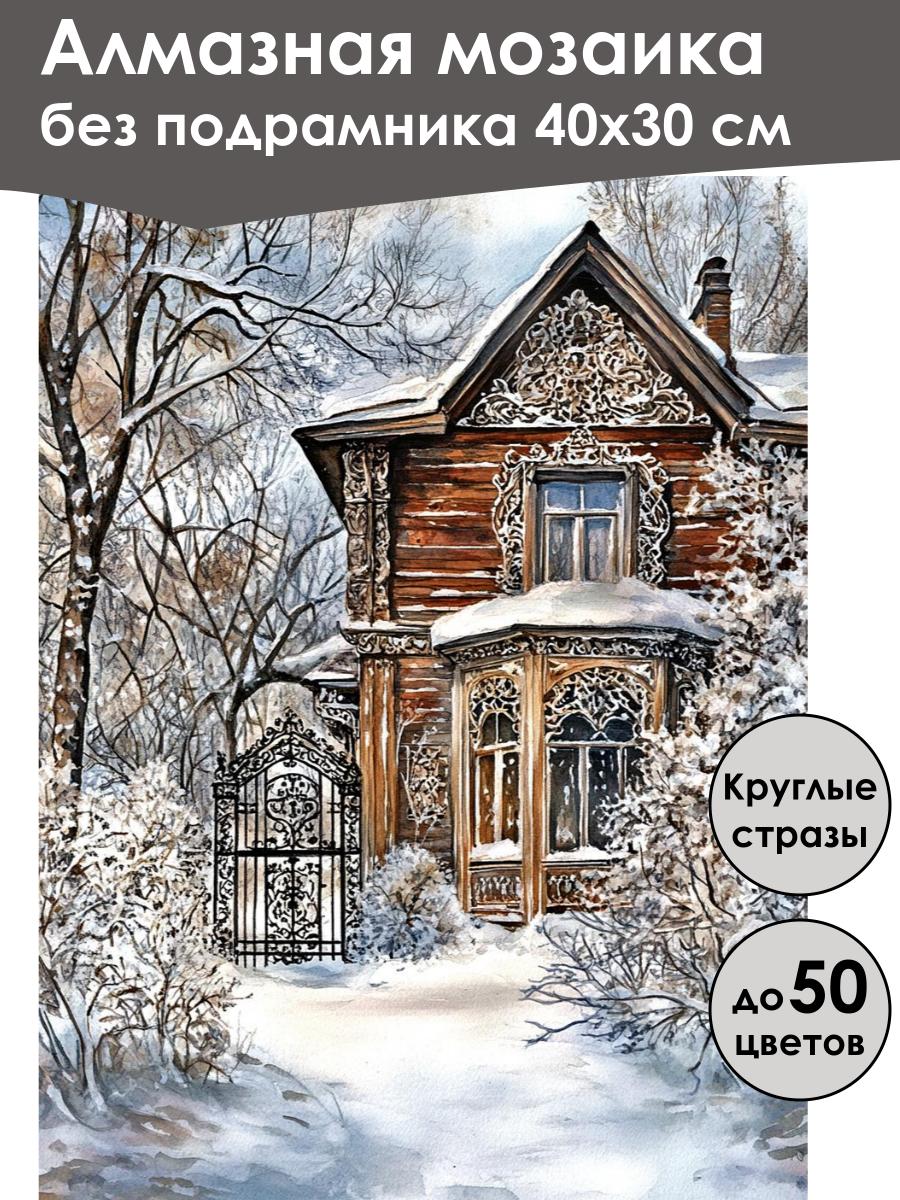 Алмазная мозаика
без подрамника 40х30 см

Круглые стразы

до 50 цветов