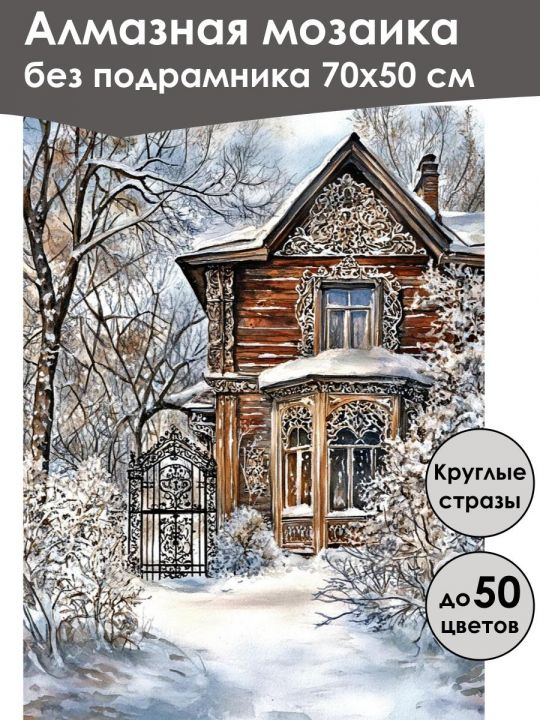 Алмазная мозаика
без подрамника 70х50 см

Круглые стразы

до 50 цветов