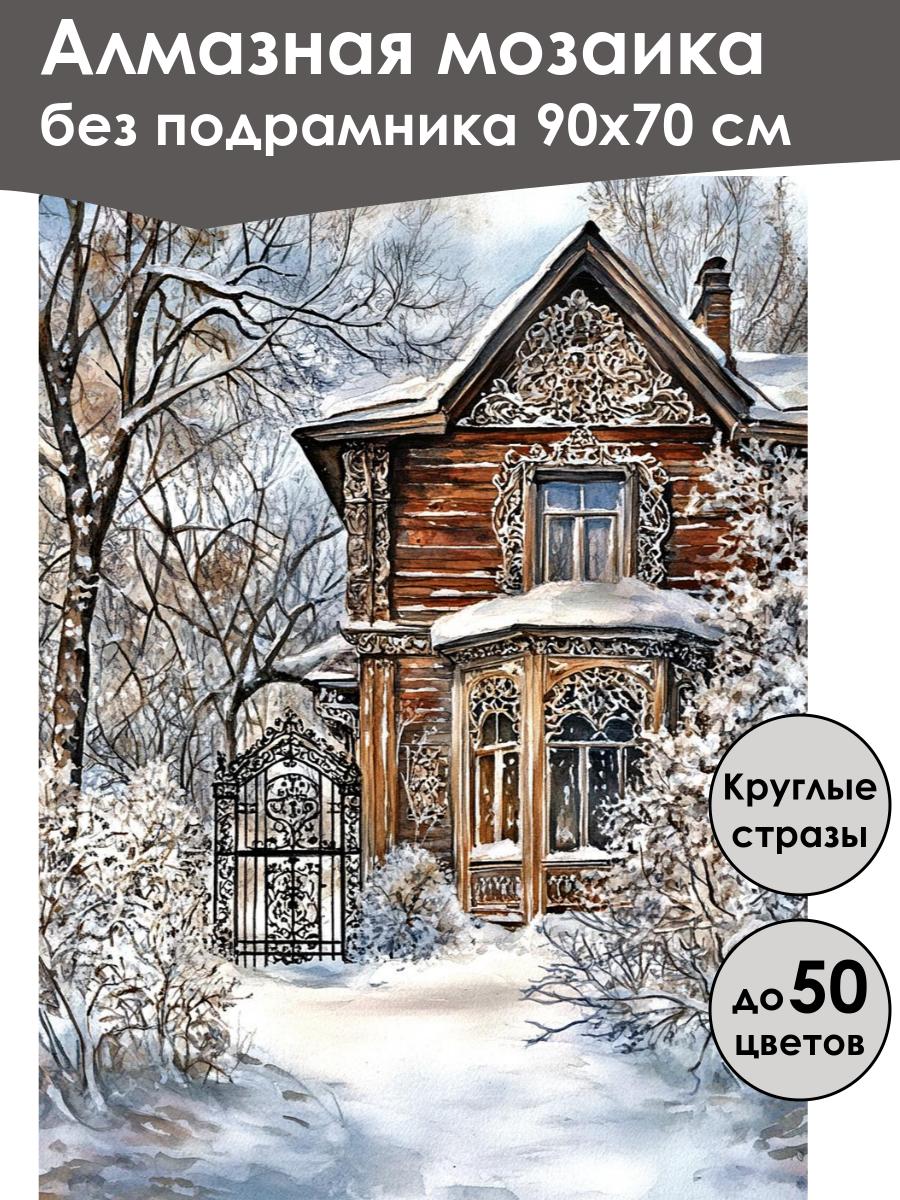 Алмазная мозаика
без подрамника 90х70 см

Круглые стразы

до 50 цветов