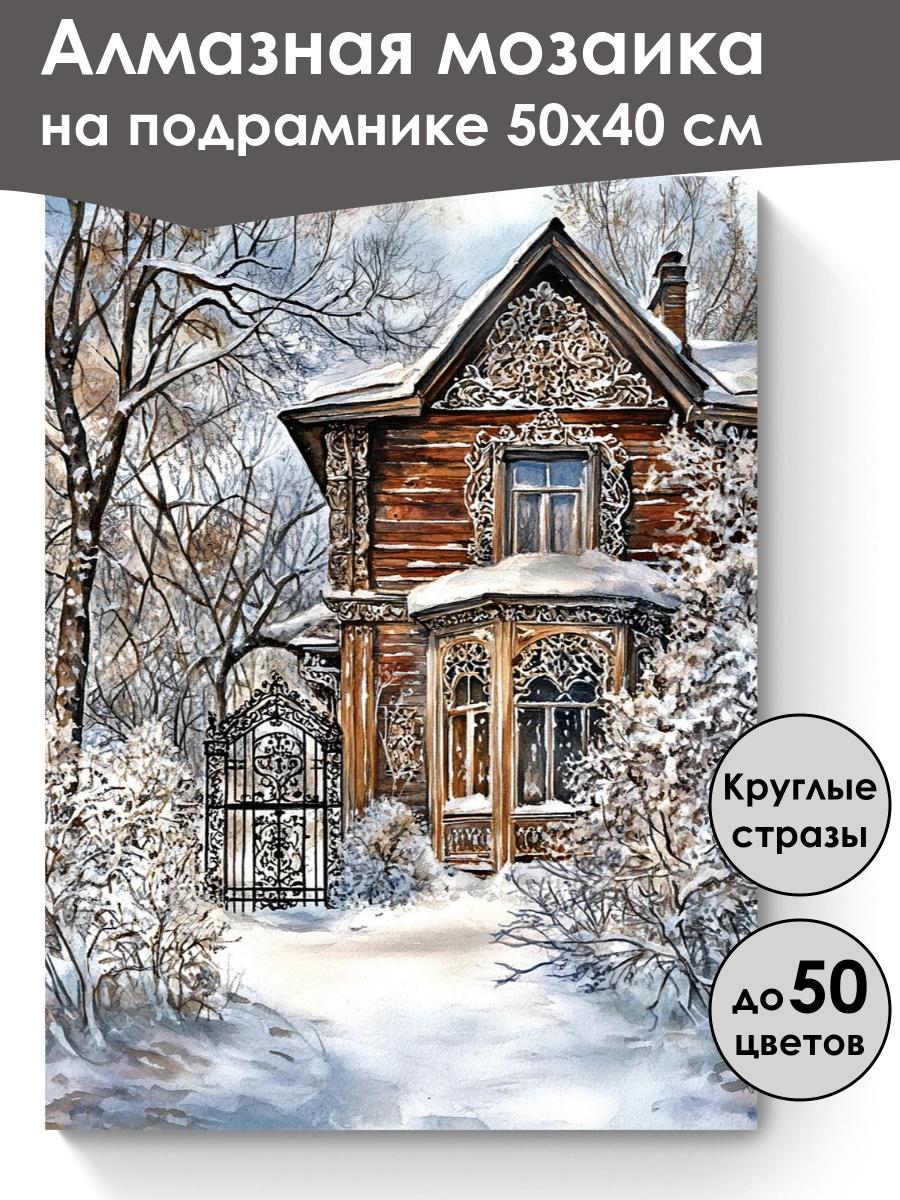 Алмазная мозаика на подрамнике 50х40 см

Круглые стразы

до 50 цветов