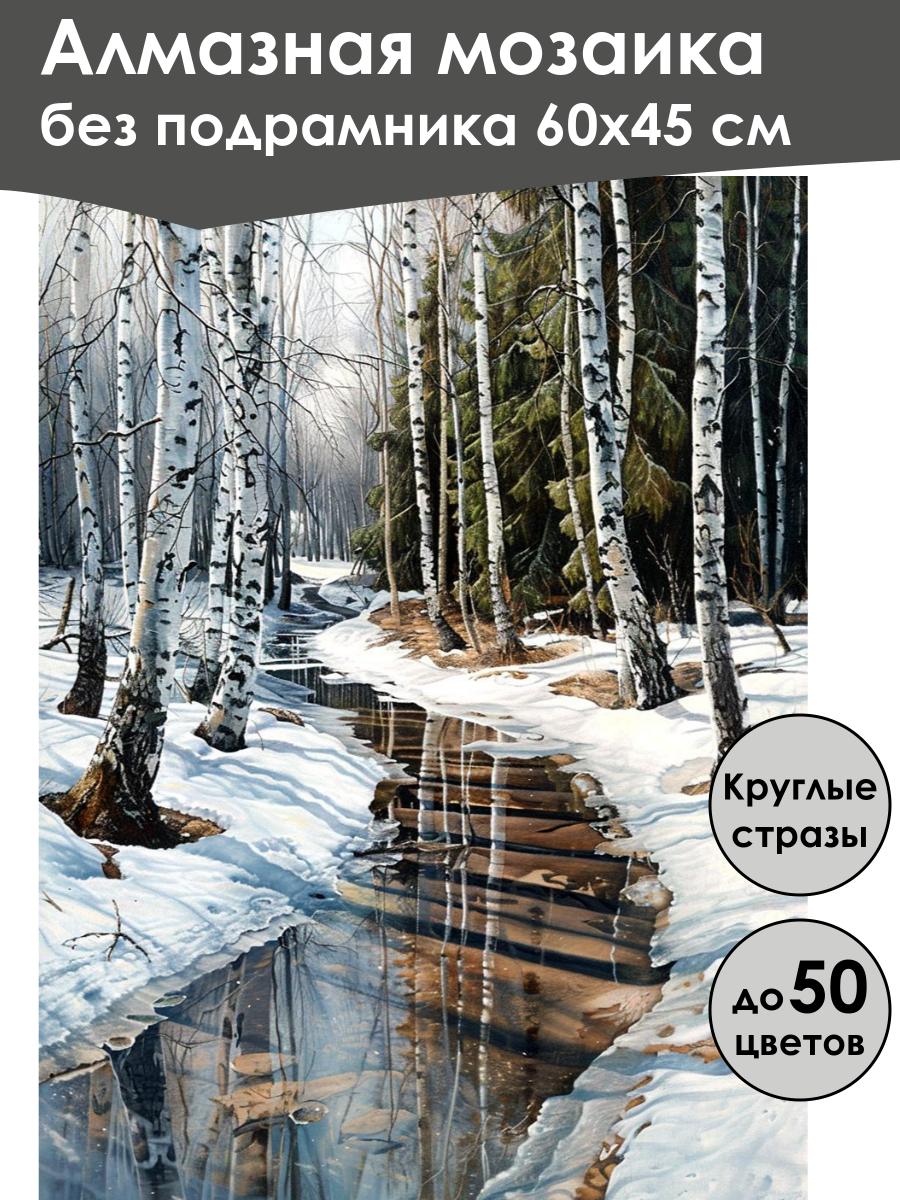 Алмазная мозаика
без подрамника 60х45 см

Круглые стразы

до 50 цветов