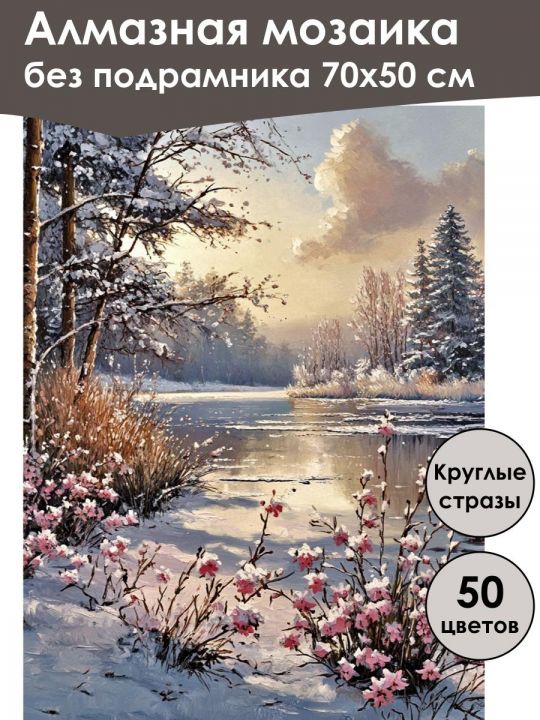 Алмазная мозаика
без подрамника 70х50 см

Круглые стразы

50 цветов