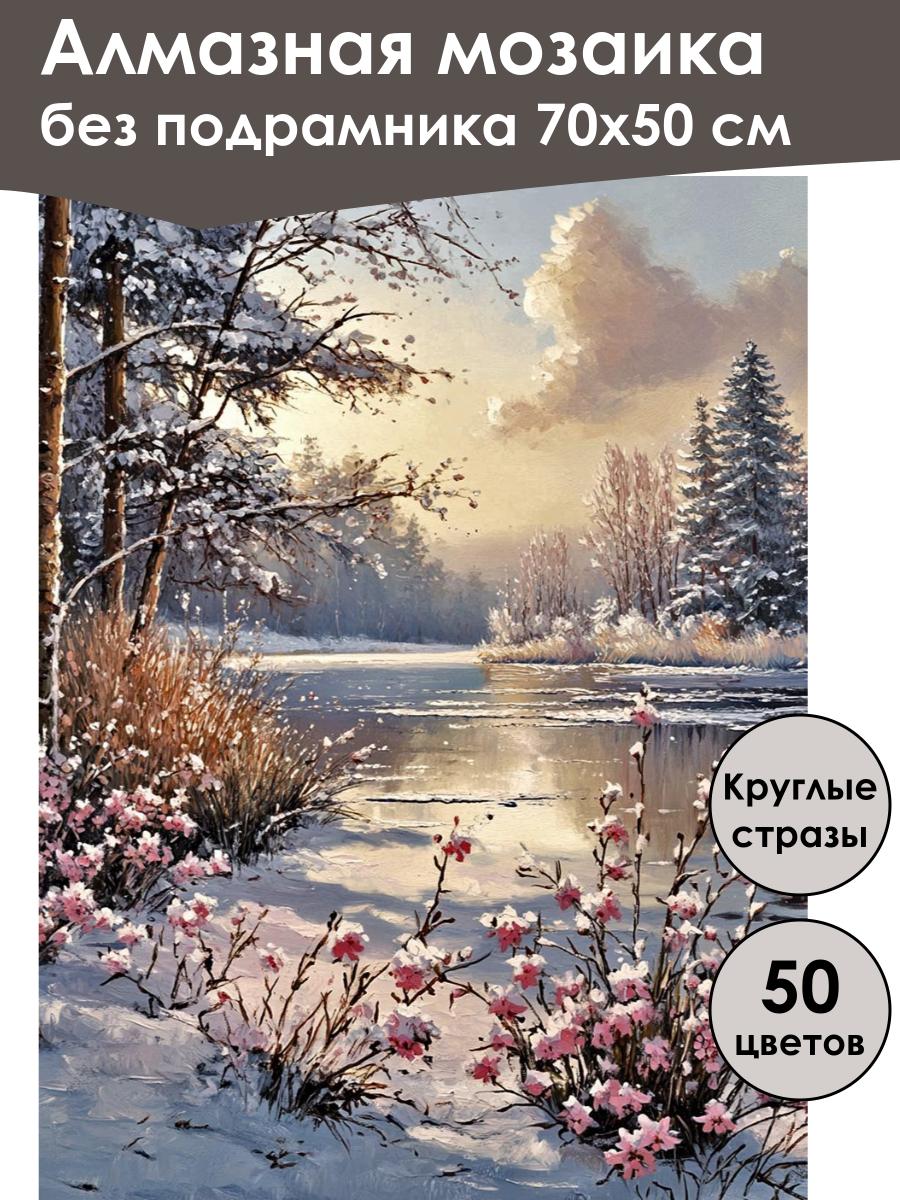 Алмазная мозаика
без подрамника 70х50 см

Круглые стразы

50 цветов