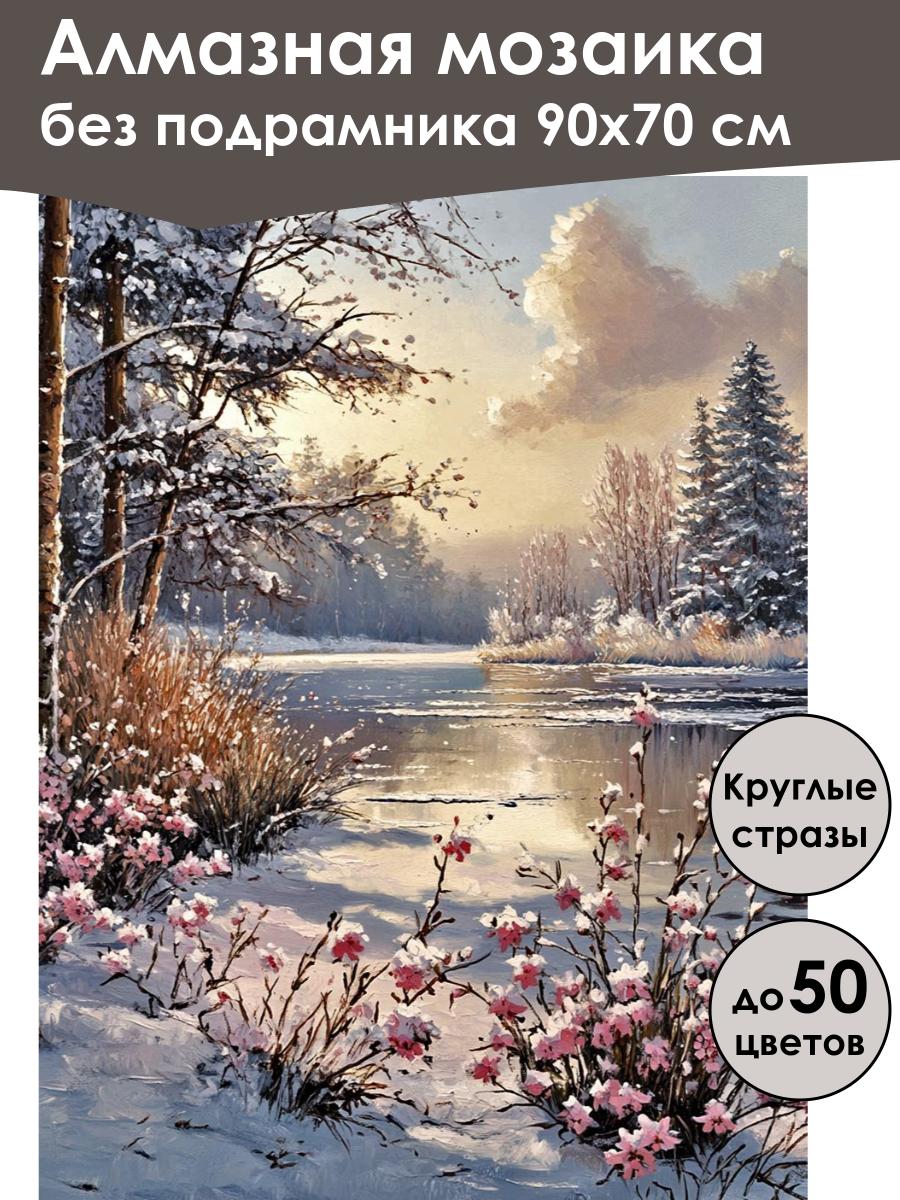 Алмазная мозаика
без подрамника 90х70 см

Круглые стразы

до 50 цветов