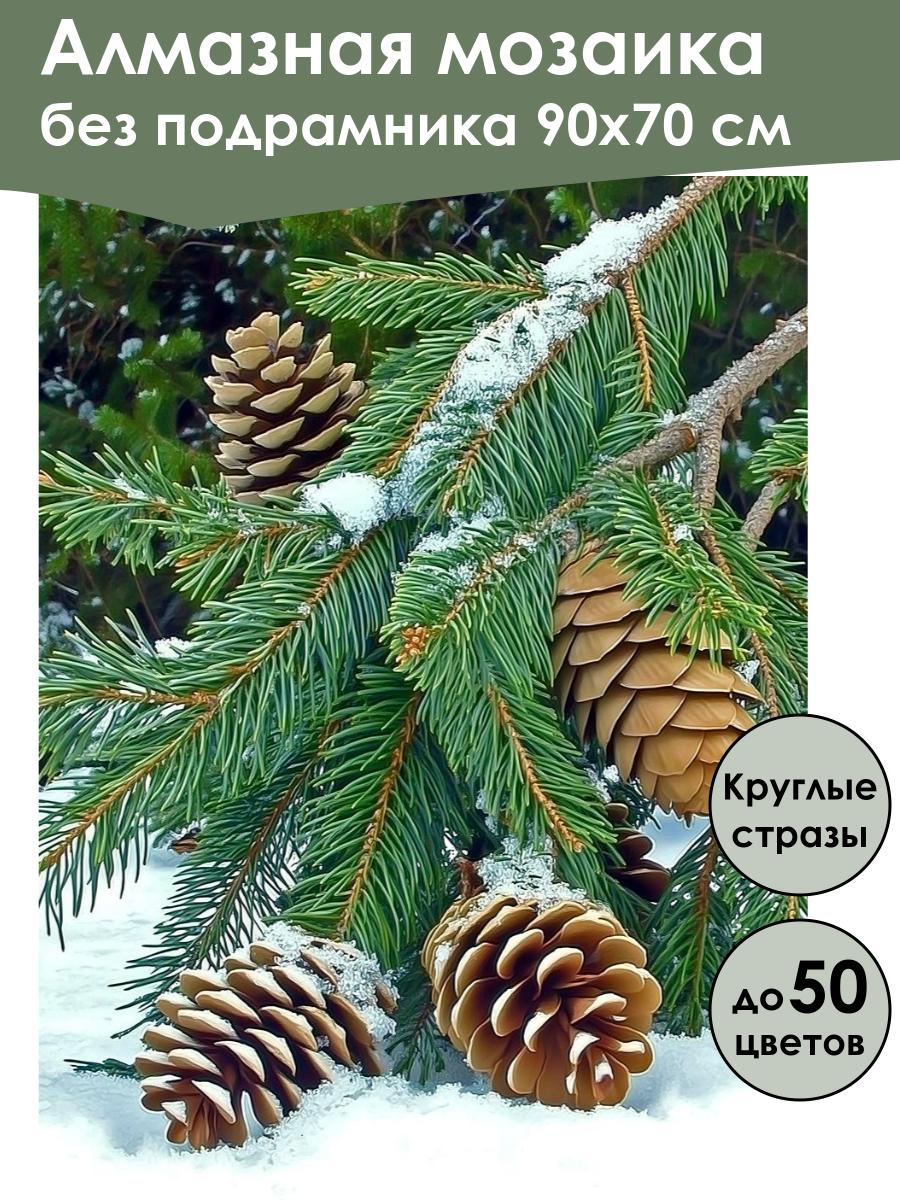 Алмазная мозаика
без подрамника 90х70 см

Круглые стразы

до 50 цветов