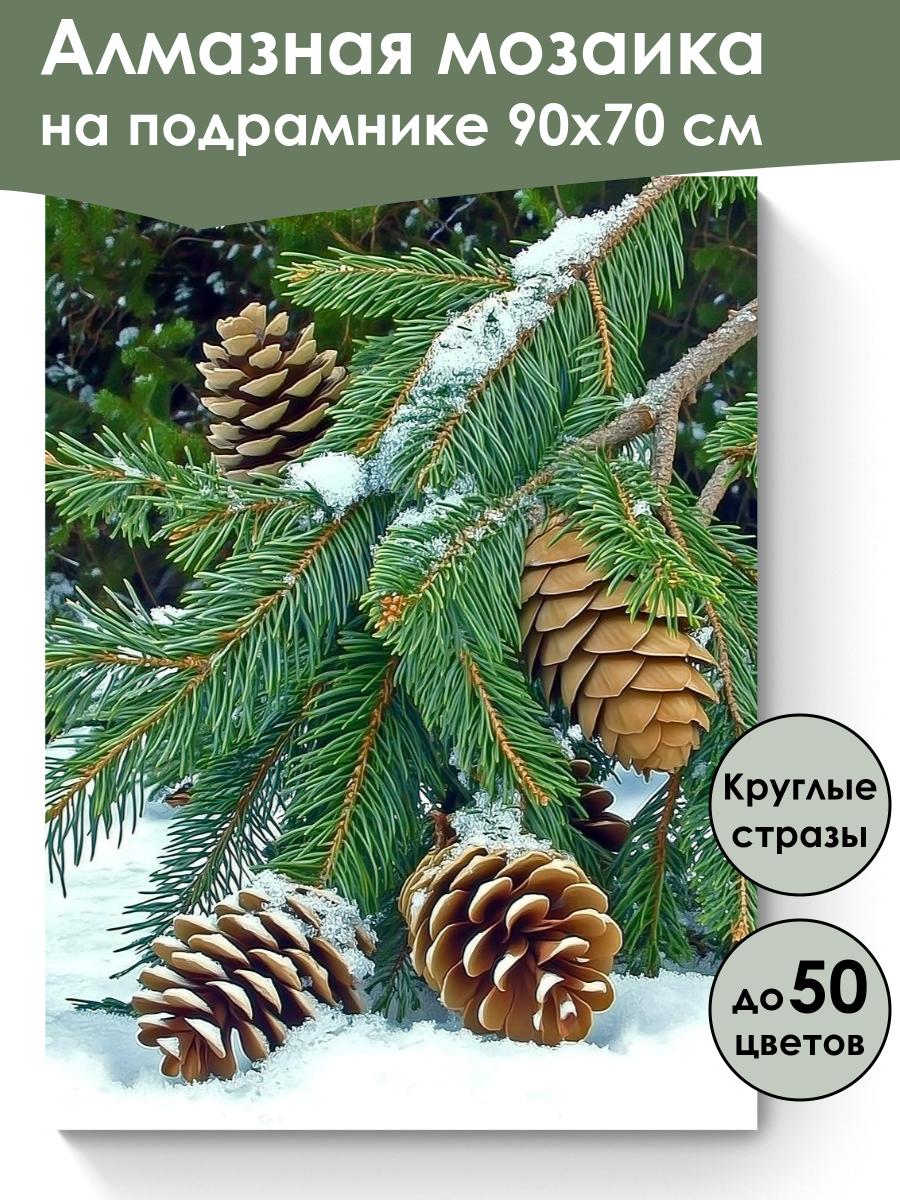 Алмазная мозаика на подрамнике 90х70 см

Круглые стразы

до 50 цветов