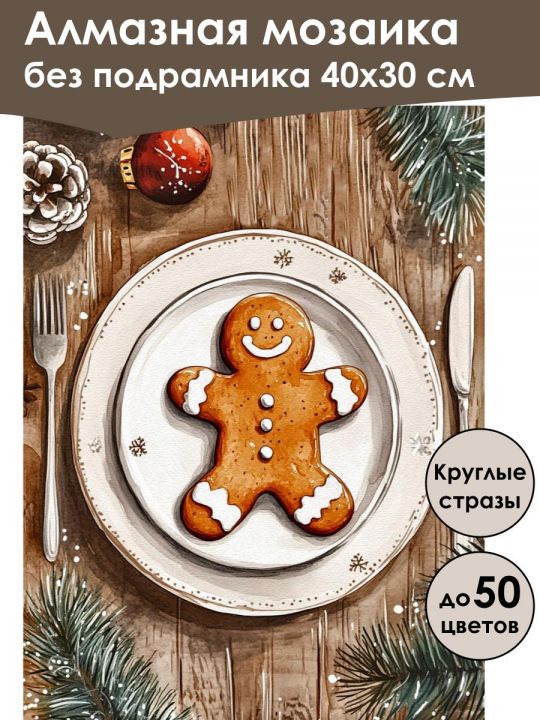 Алмазная мозаика
без подрамника 40х30 см

Круглые стразы

до 50 цветов