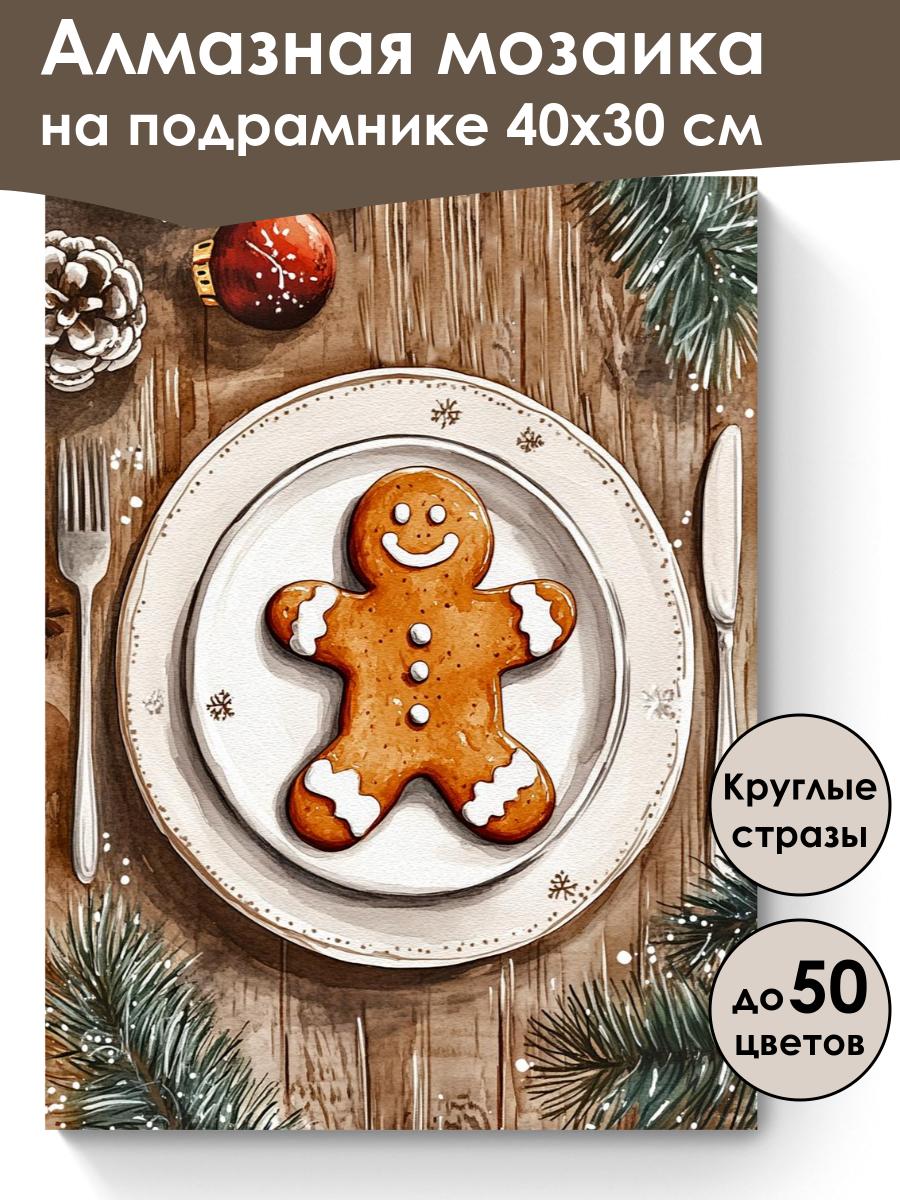 Алмазная мозаика на подрамнике 40х30 см

Круглые стразы

до 50 цветов