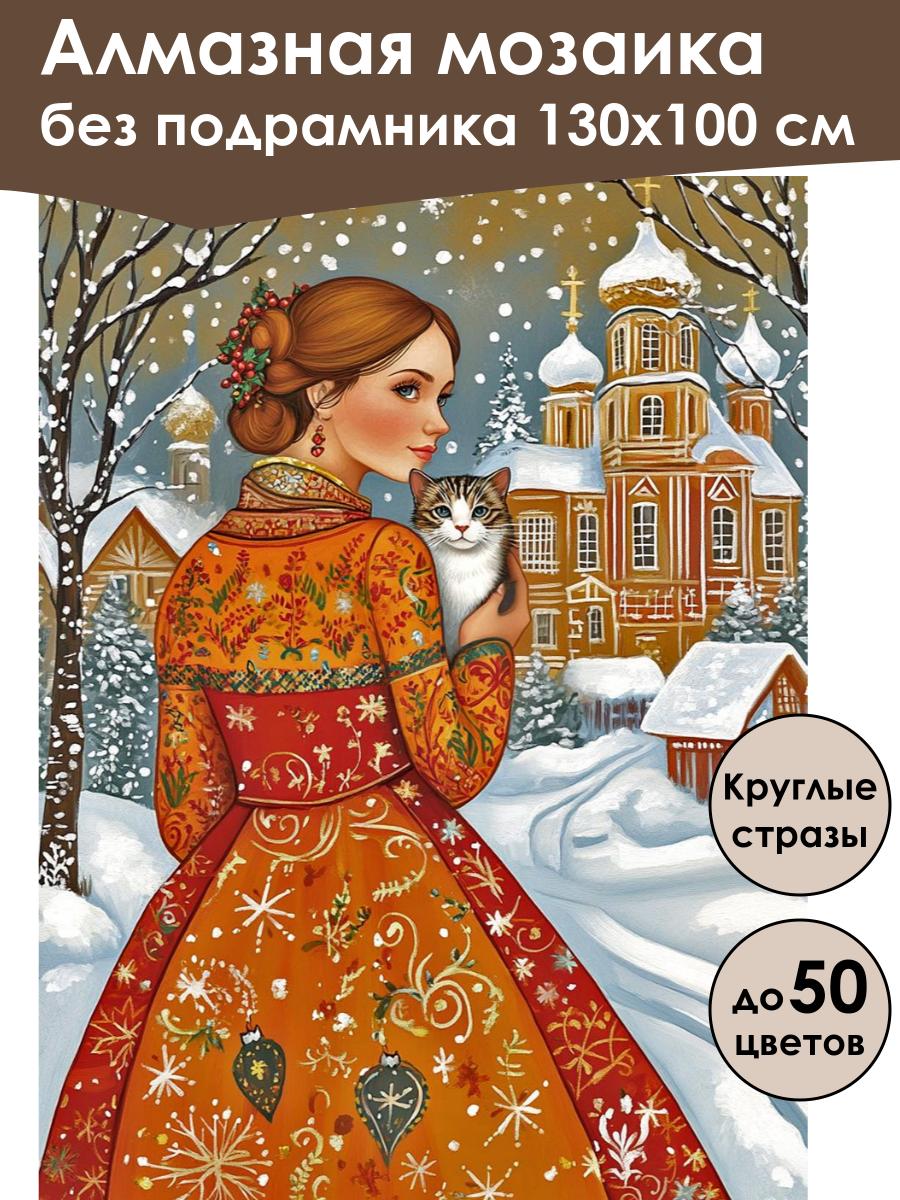 Алмазная мозаика
без подрамника 130х100 см

Круглые стразы

до 50 цветов