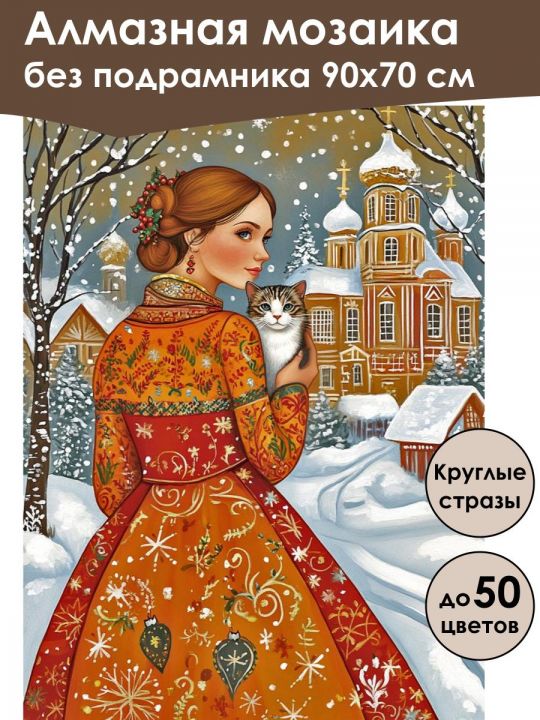 Алмазная мозаика
без подрамника 90х70 см

Круглые стразы

до 50 цветов