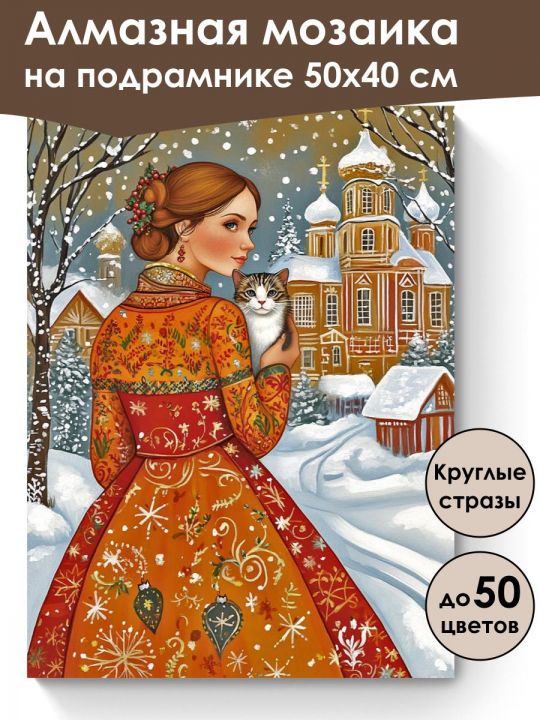 Алмазная мозаика на подрамнике 50х40 см

Круглые стразы

до 50 цветов