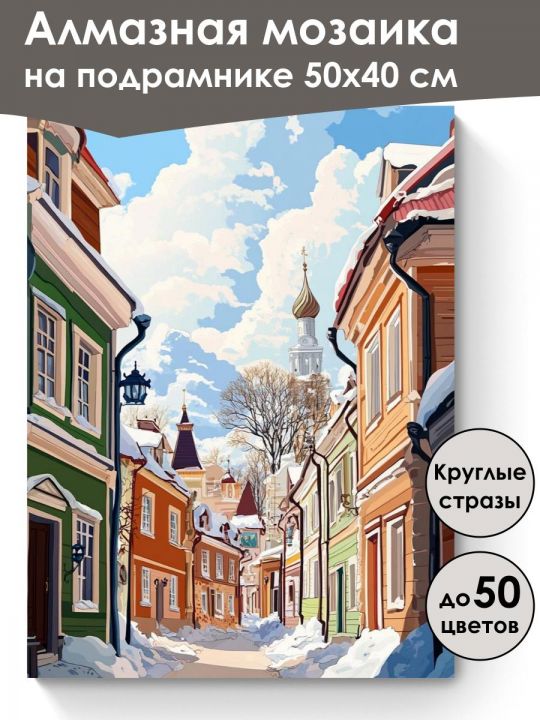 Алмазная мозаика
на подрамнике 50х40 см

Круглые стразы

до 50 цветов