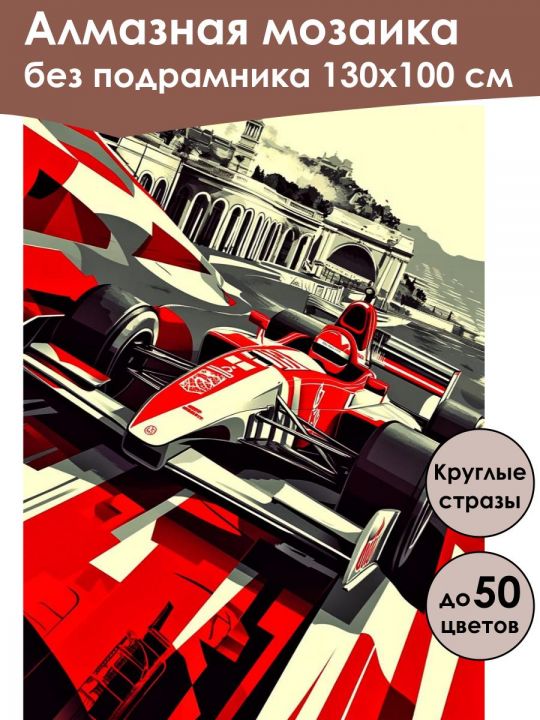 Алмазная мозаика
без подрамника 130х100 см

Круглые стразы

до 50 цветов