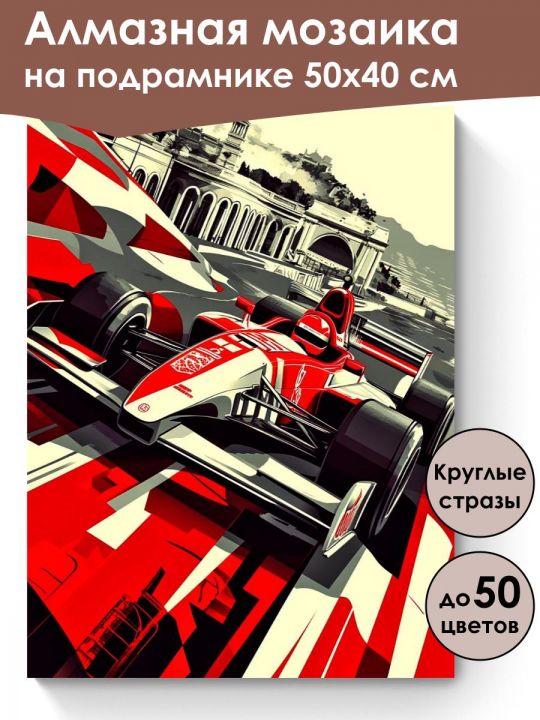 Алмазная мозаика на подрамнике 50х40 см

Круглые стразы

до 50 цветов