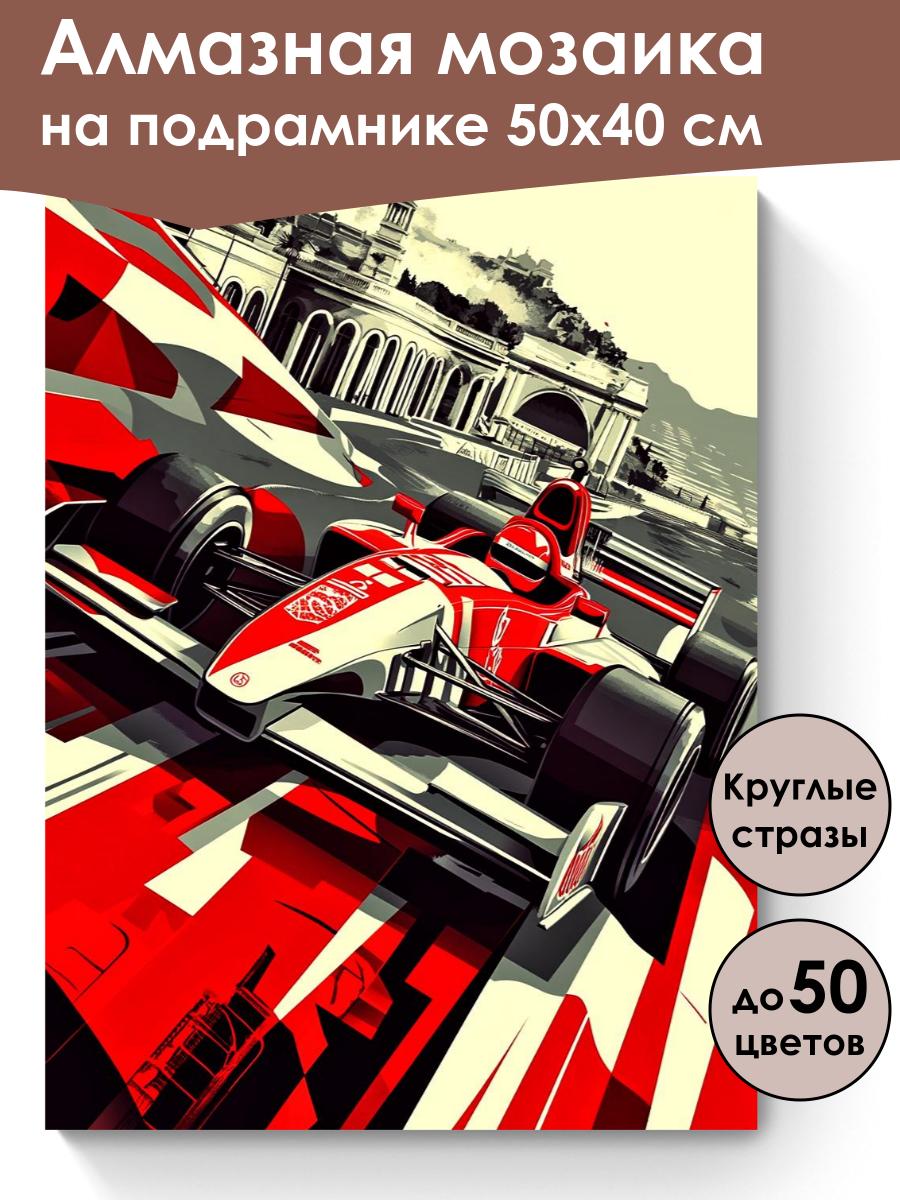 Алмазная мозаика
на подрамнике 50х40 см

Круглые стразы

до 50 цветов