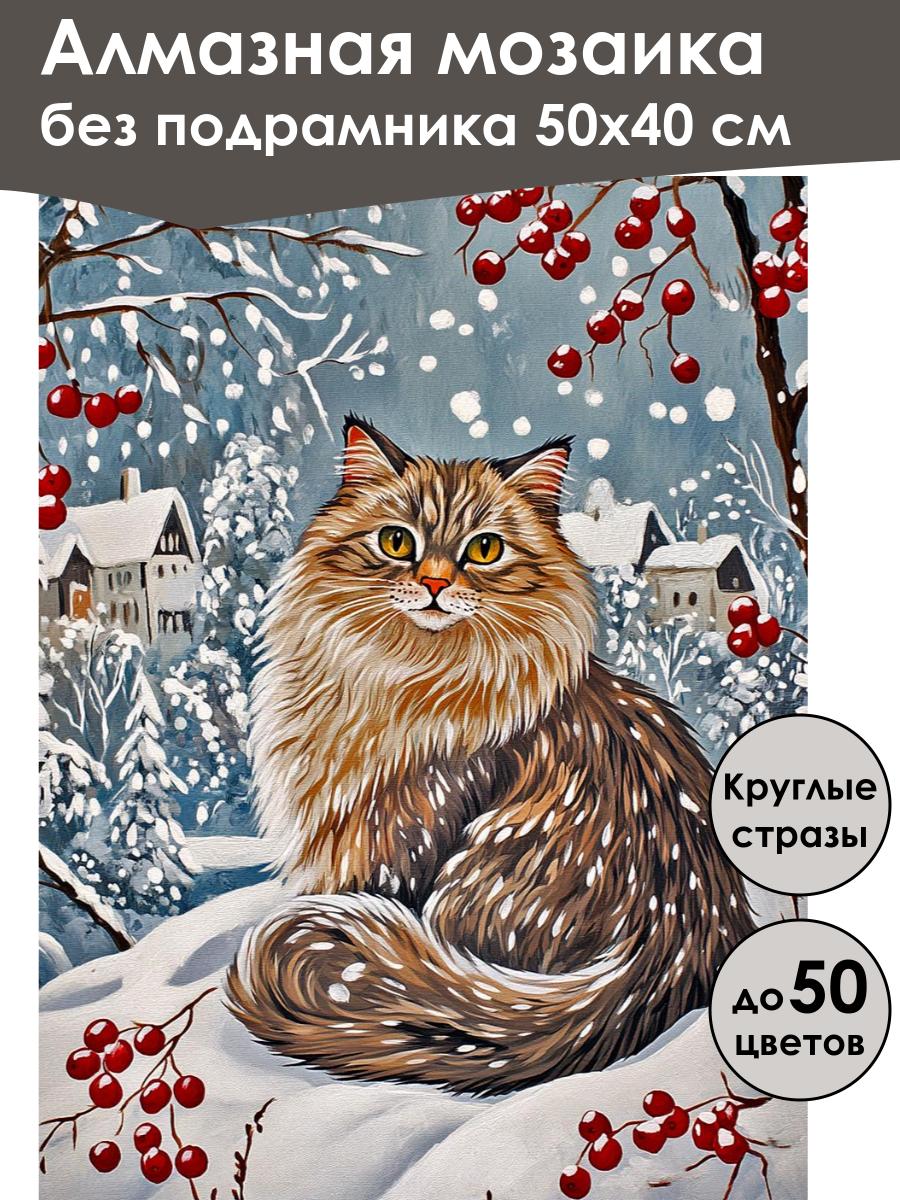 Алмазная мозаика
без подрамника 50х40 см

Круглые стразы

до 50 цветов