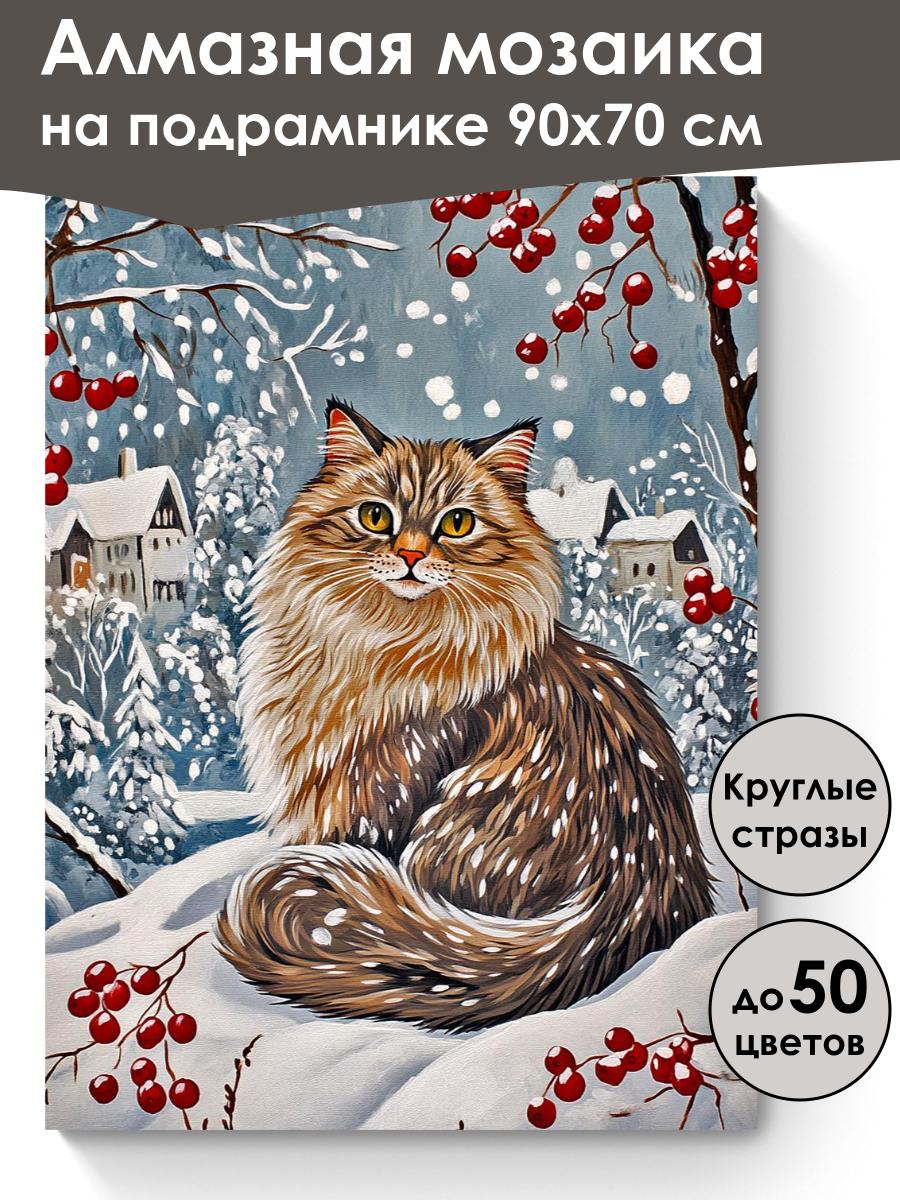 Алмазная мозаика на подрамнике 90х70 см

Круглые стразы

до 50 цветов