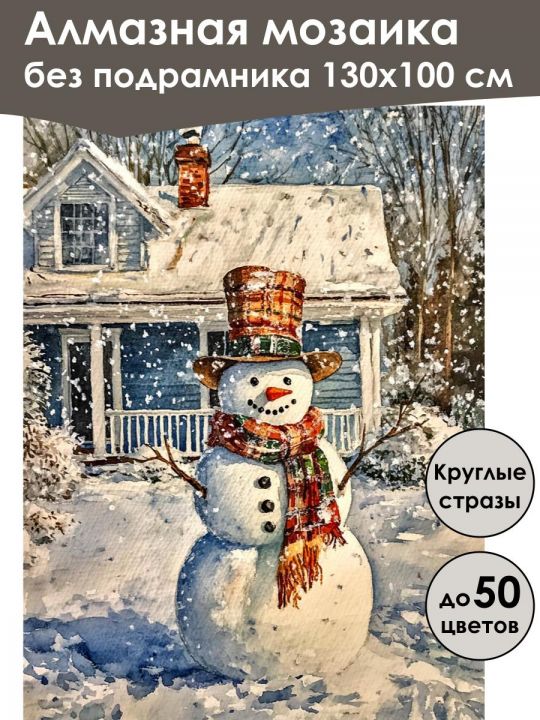 Алмазная мозаика
без подрамника 130х100 см

Круглые стразы

до 50 цветов