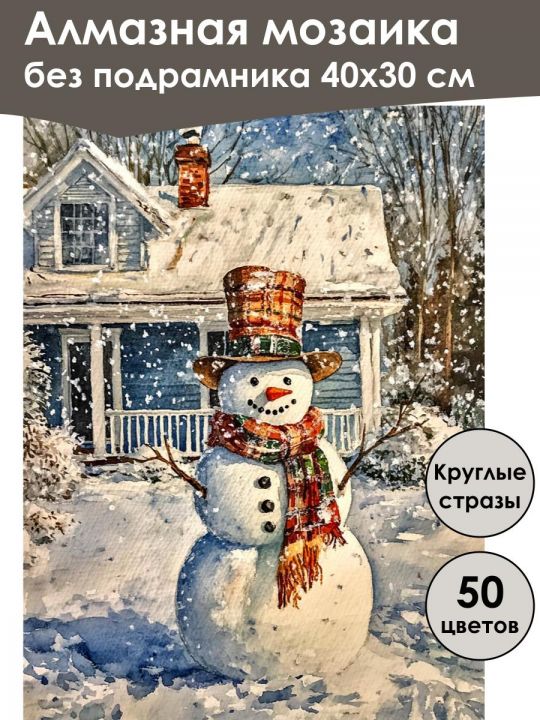 Алмазная мозаика
без подрамника 40х30 см

Круглые стразы

50 цветов